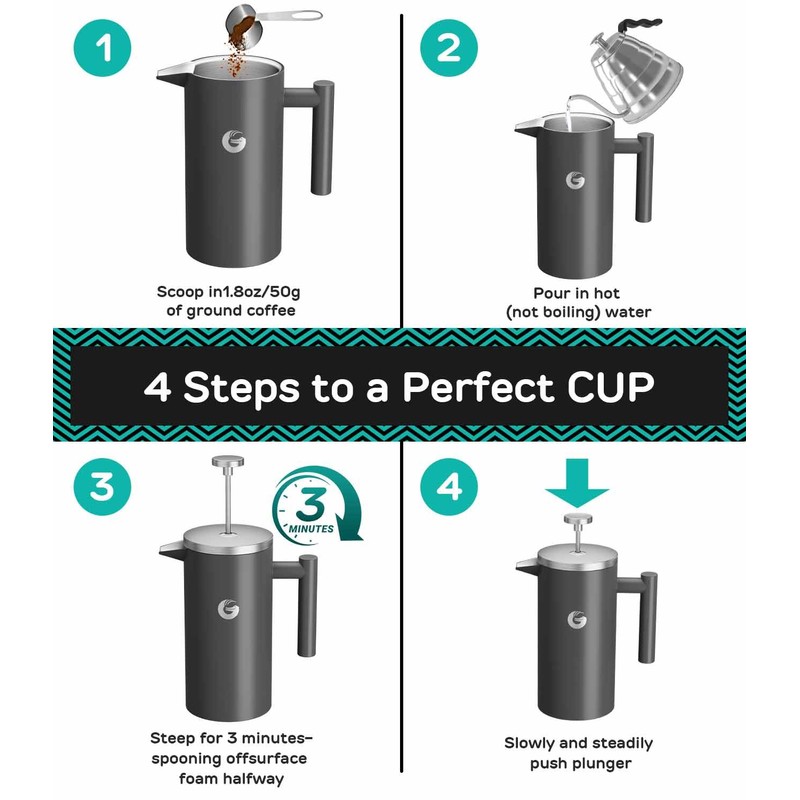 1

Scoop in1.8oz/50g of ground coffee

2

Pour in hot (not boiling) water

4 Steps to a Perfect CUP

3

3 MINUTES

Steep for 3 minutes– spooning offsurface foam halfway

4

Slowly and steadily push plunger