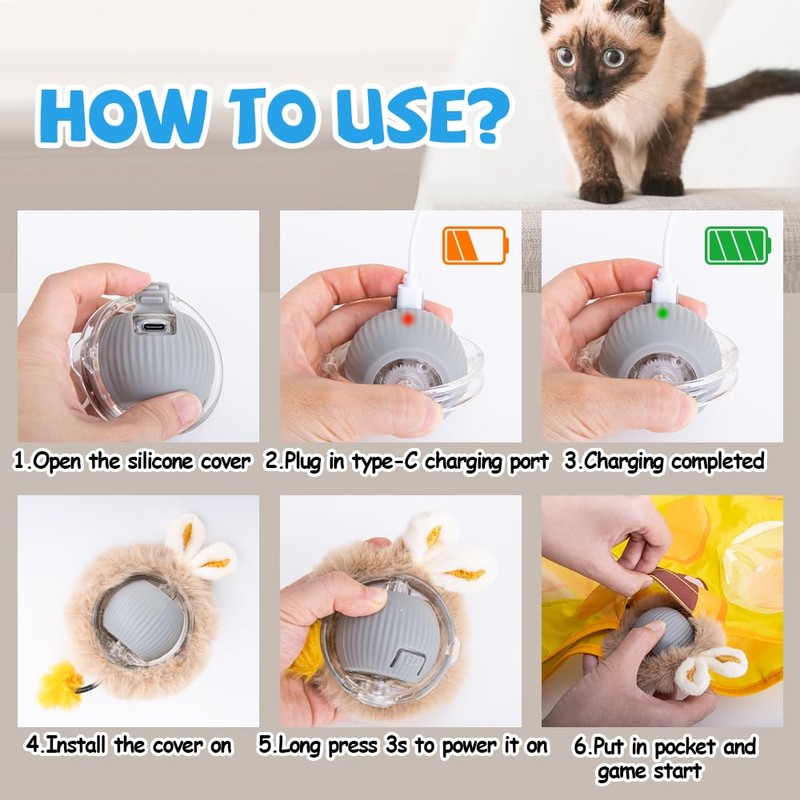 HOW TO USE?

1.Open the silicone cover

2.Plug in type-C charging port

3.Charging completed

4.Install the cover on

5.Long press 3s to power it on

6.Put in pocket and game start