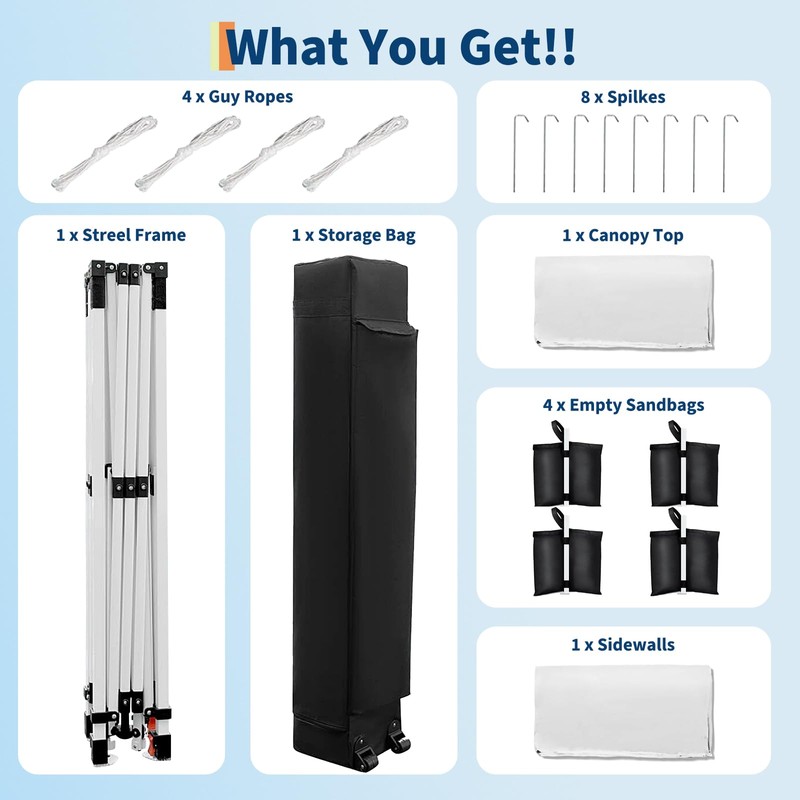 What You Get!!

4 x Guy Ropes

8 x Spilkes

1 x Streel Frame

1 x Storage Bag

1 x Canopy Top

4 x Empty Sandbags

1 x Sidewalls