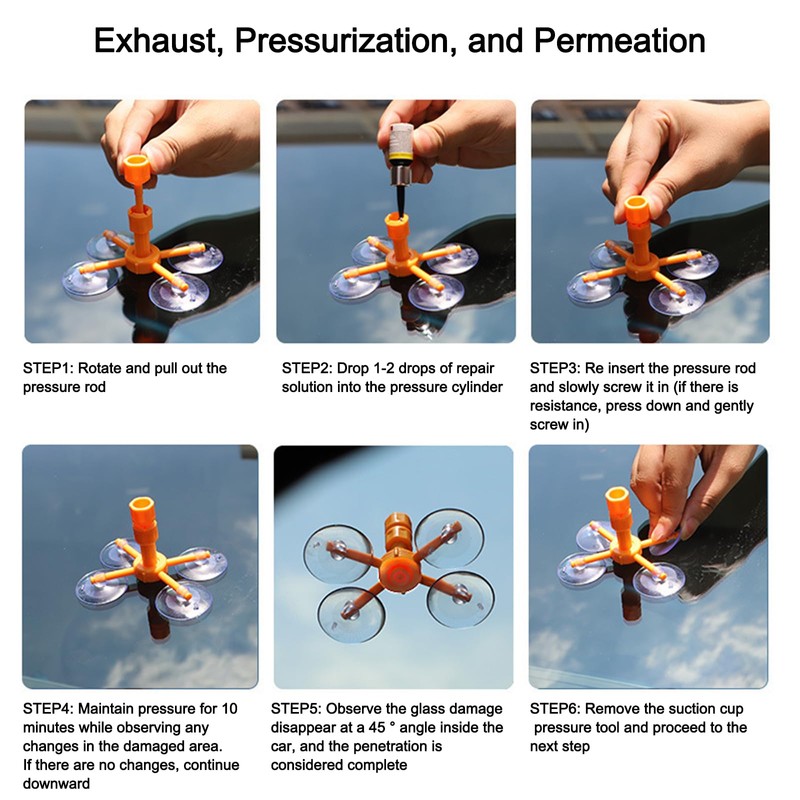 Exhaust, Pressurization, and Permeation

STEP1: Rotate and pull out the pressure rod

STEP2: Drop 1-2 drops of repair solution into the pressure cylinder

STEP3: Re insert the pressure rod and slowly screw it in (if there is resistance, press down and gently screw in)

STEP4: Maintain pressure for 10 minutes while observing any changes in the damaged area. If there are no changes, continue downward

STEP5: Observe the glass damage disappear at a 45 ° angle inside the car, and the penetration is considered complete

STEP6: Remove the suction cup pressure tool and proceed to the next step