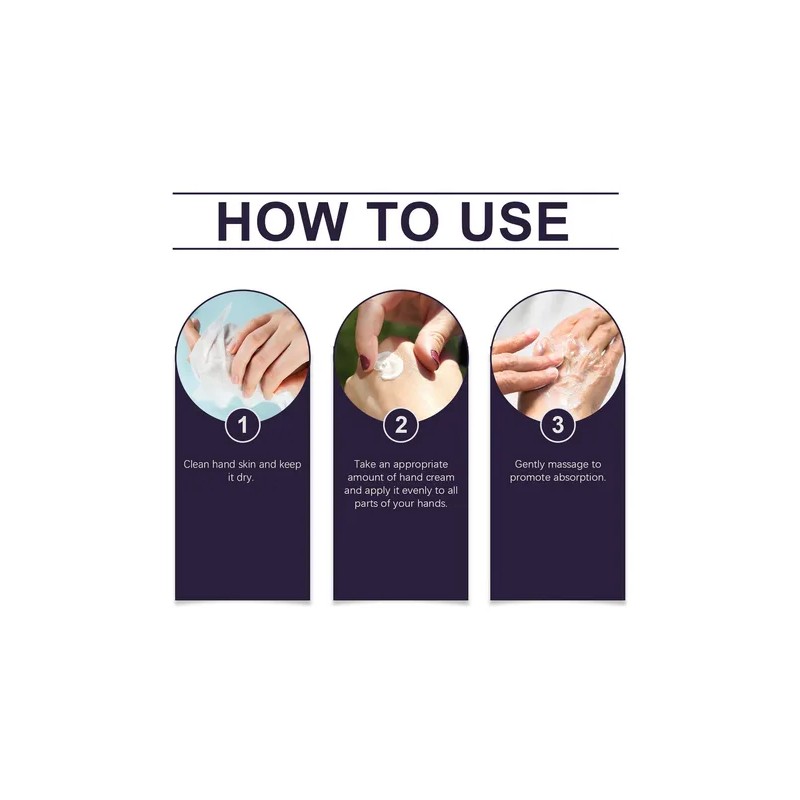 HOW TO USE

1

Clean hand skin and keep it dry.

2

Take an appropriate amount of hand cream and apply it evenly to all parts of your hands.

3

Gently massage to promote absorption.