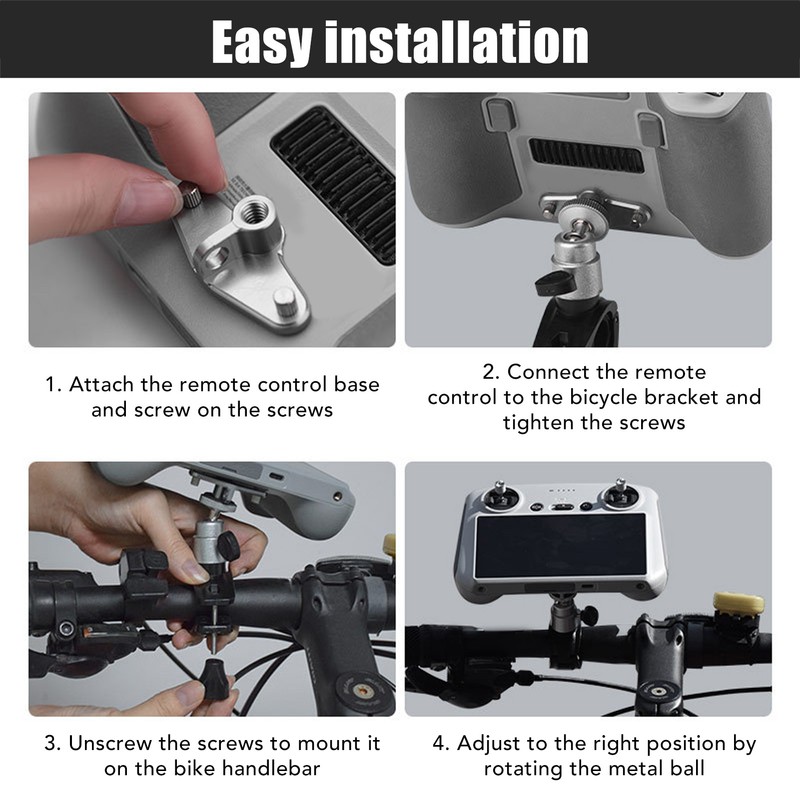 Easy installation

1. Attach the remote control base and screw on the screws

2. Connect the remote control to the bicycle bracket and tighten the screws

3. Unscrew the screws to mount it on the bike handlebar

4. Adjust to the right position by rotating the metal ball