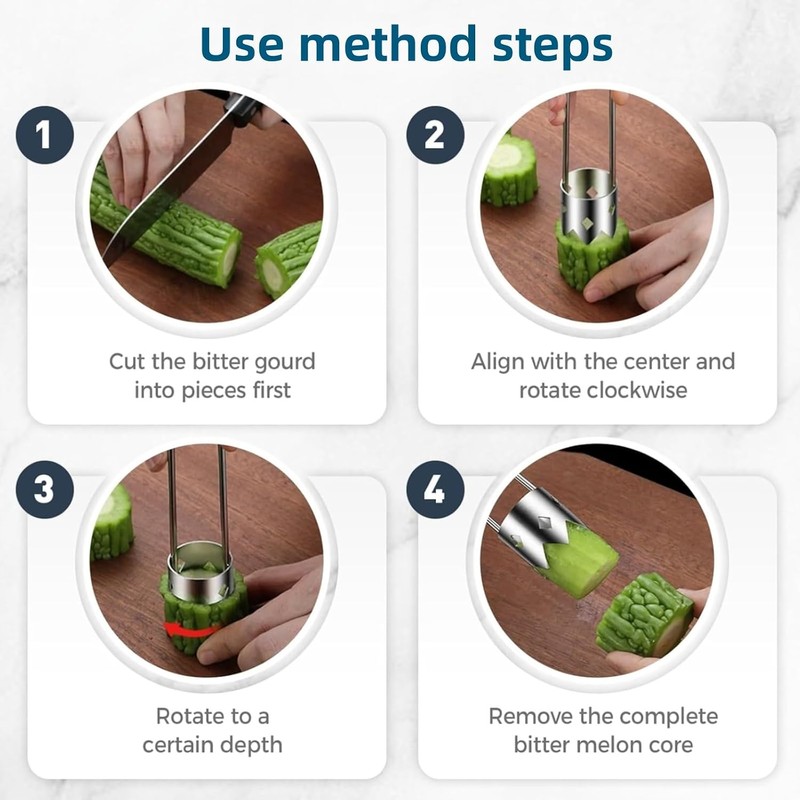 Use method steps

1

Cut the bitter gourd into pieces first

2

Align with the center and rotate clockwise

3

Rotate to a certain depth

4

Remove the complete bitter melon core