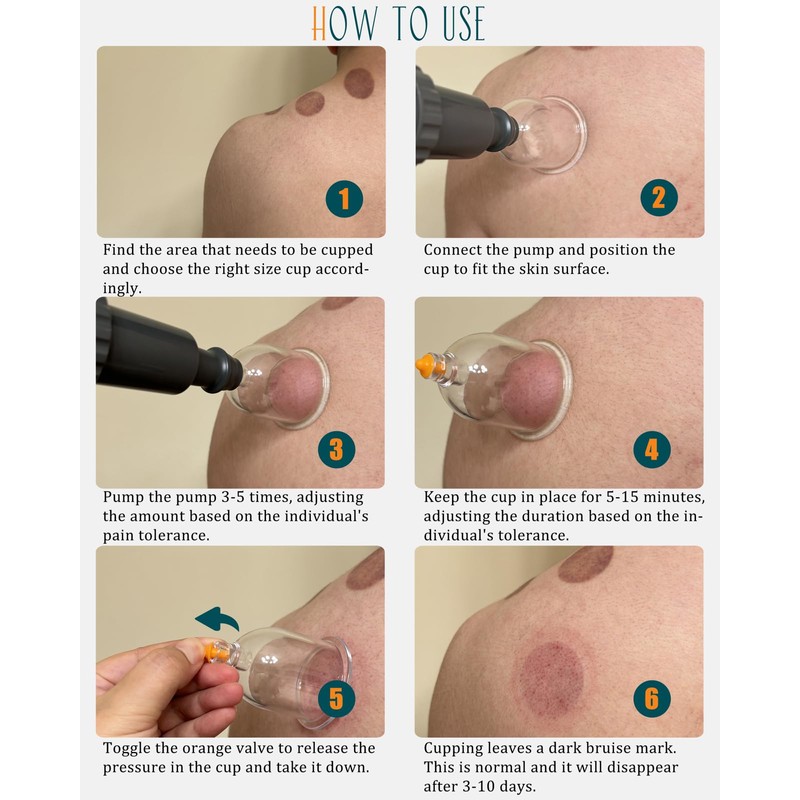 HOW TO USE

1

Find the area that needs to be cupped and choose the right size cup accordingly.

2

Connect the pump and position the cup to fit the skin surface.

3

Pump the pump 3-5 times, adjusting the amount based on the individual's pain tolerance.

4

Keep the cup in place for 5-15 minutes, adjusting the duration based on the individual's tolerance.

5

Toggle the orange valve to release the pressure in the cup and take it down.

6

Cupping leaves a dark bruise mark. This is normal and it will disappear after 3-10 days.