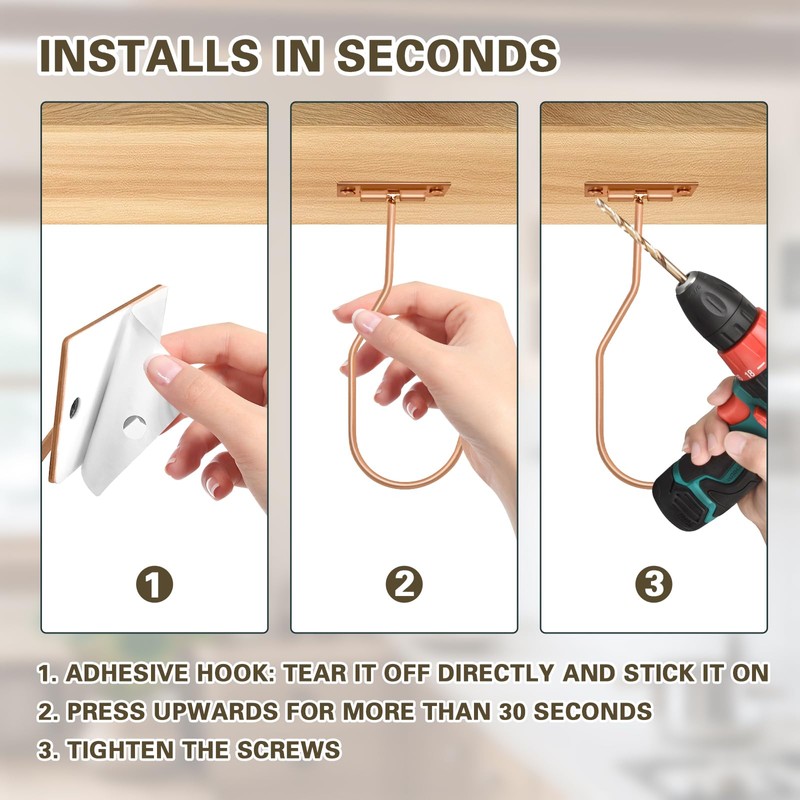 INSTALLS IN SECONDS

1

2

3

1. ADHESIVE HOOK: TEAR IT OFF DIRECTLY AND STICK IT ON
2. PRESS UPWARDS FOR MORE THAN 30 SECONDS
3. TIGHTEN THE SCREWS