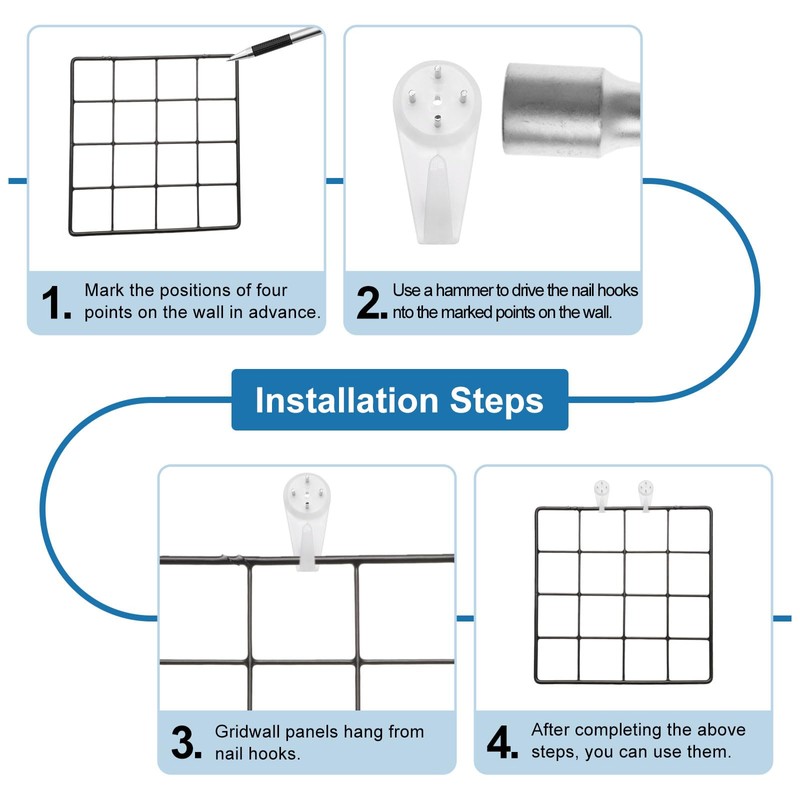 1. Mark the positions of four points on the wall in advance.

2. Use a hammer to drive the nail hooks nto the marked points on the wall.

Installation Steps

3. Gridwall panels hang from nail hooks.

4. After completing the above steps, you can use them.