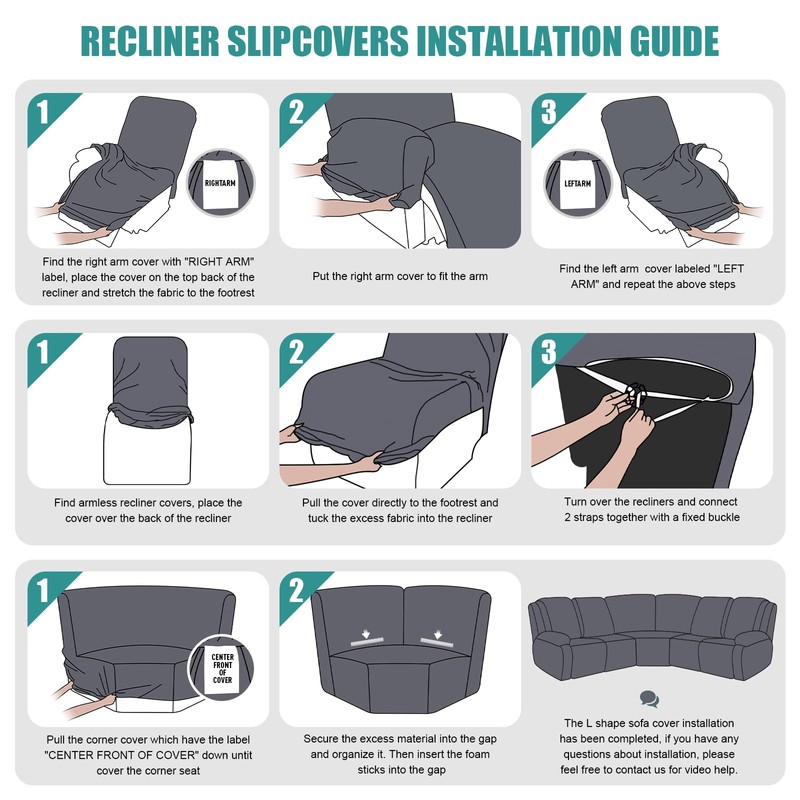 RECLINER SLIPCOVERS INSTALLATION GUIDE

1

RIGHTARM

Find the right arm cover with "RIGHT ARM" label, place the cover on the top back of the recliner and stretch the fabric to the footrest

2

Put the right arm cover to fit the arm

3

LEFTARM

Find the left arm cover labeled "LEFT ARM" and repeat the above steps

1

Find armless recliner covers, place the cover over the back of the recliner

2

Pull the cover directly to the footrest and tuck the excess fabric into the recliner

3

Turn over the recliners and connect 2 straps together with a fixed buckle

1

CENTER FRONT OF COVER

Pull the corner cover which have the label "CENTER FRONT OF COVER" down untit cover the corner seat

2

Secure the excess material into the gap and organize it. Then insert the foam sticks into the gap

The L shape sofa cover installation has been completed, if you have any questions about installation, please feel free to contact us for video help.