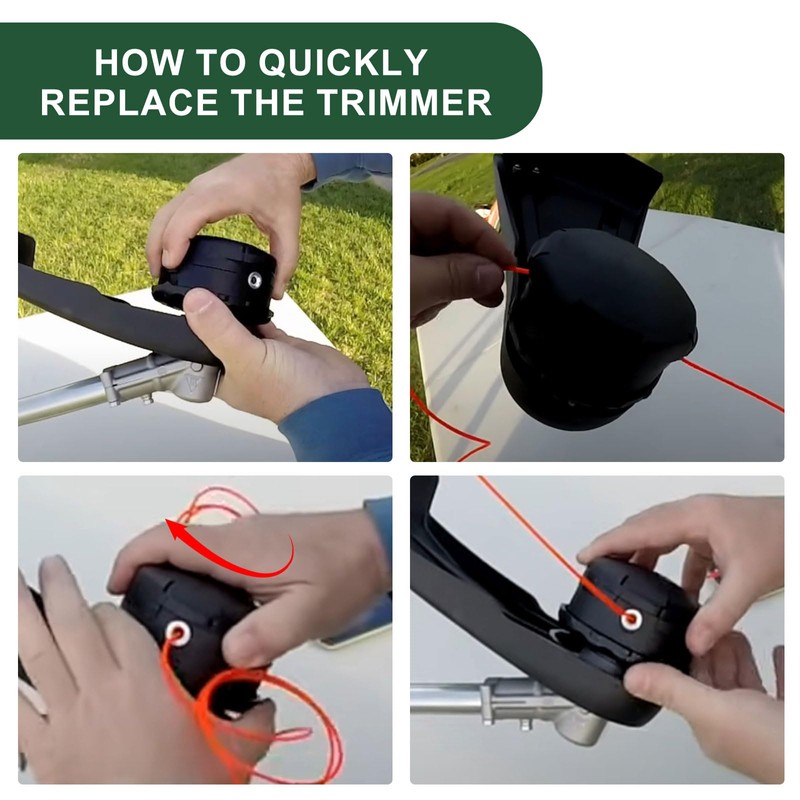 HOW TO QUICKLY
REPLACE THE TRIMMER