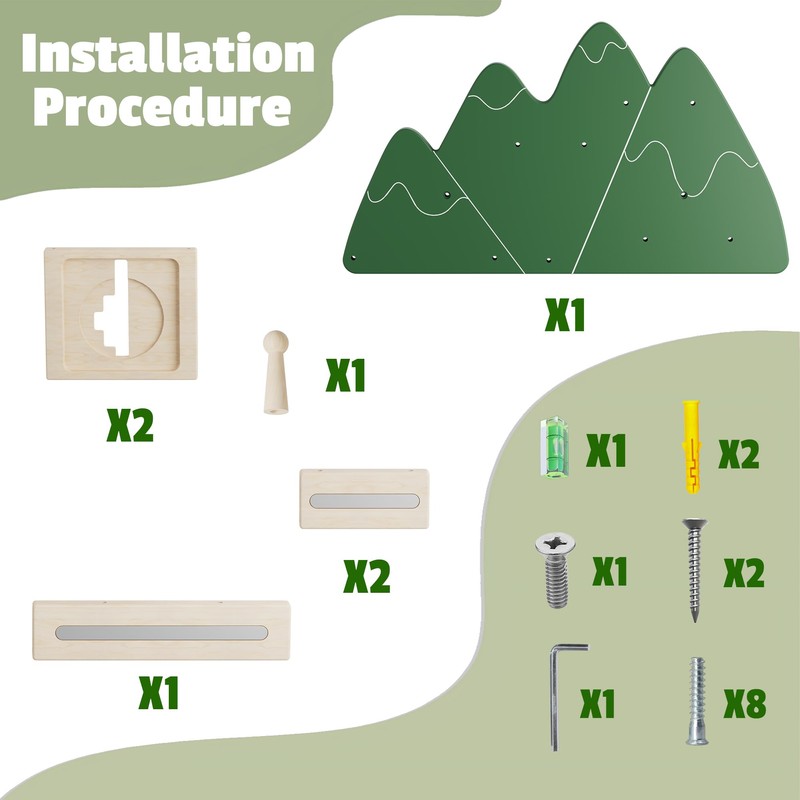 Installation Procedure

X1

X2

X1

X2

X1

X1

X2

X1

X2

X1

X8