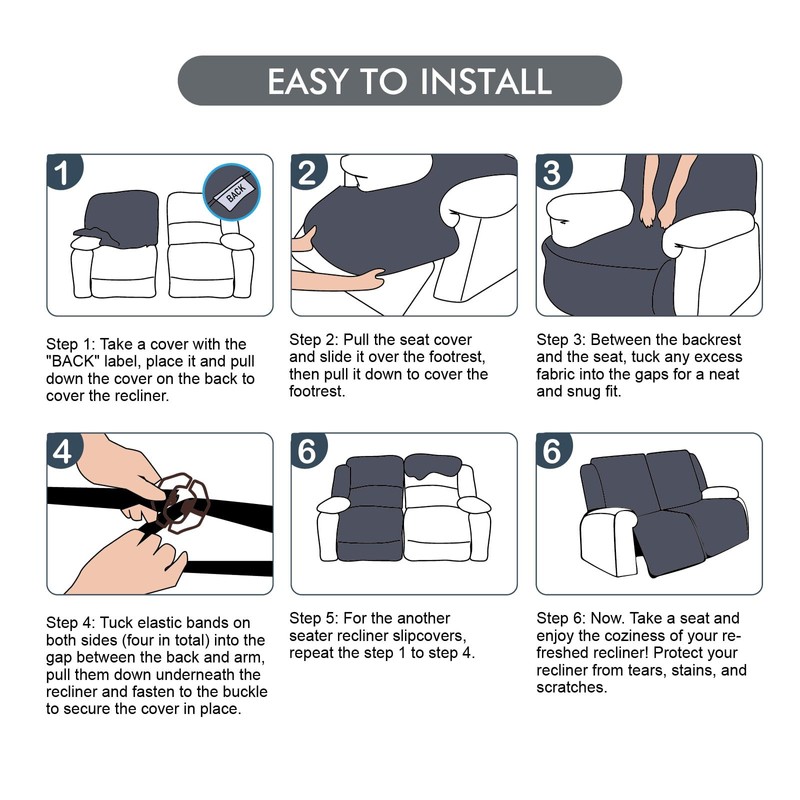 EASY TO INSTALL

1

BACK

Step 1: Take a cover with the "BACK" label, place it and pull down the cover on the back to cover the recliner.

2

Step 2: Pull the seat cover and slide it over the footrest, then pull it down to cover the footrest.

3

Step 3: Between the backrest and the seat, tuck any excess fabric into the gaps for a neat and snug fit.

4

Step 4: Tuck elastic bands on both sides (four in total) into the gap between the back and arm, pull them down underneath the recliner and fasten to the buckle to secure the cover in place.

6

Step 5: For the another seater recliner slipcovers, repeat the step 1 to step 4.

6

Step 6: Now. Take a seat and enjoy the coziness of your refreshed recliner! Protect your recliner from tears, stains, and scratches.