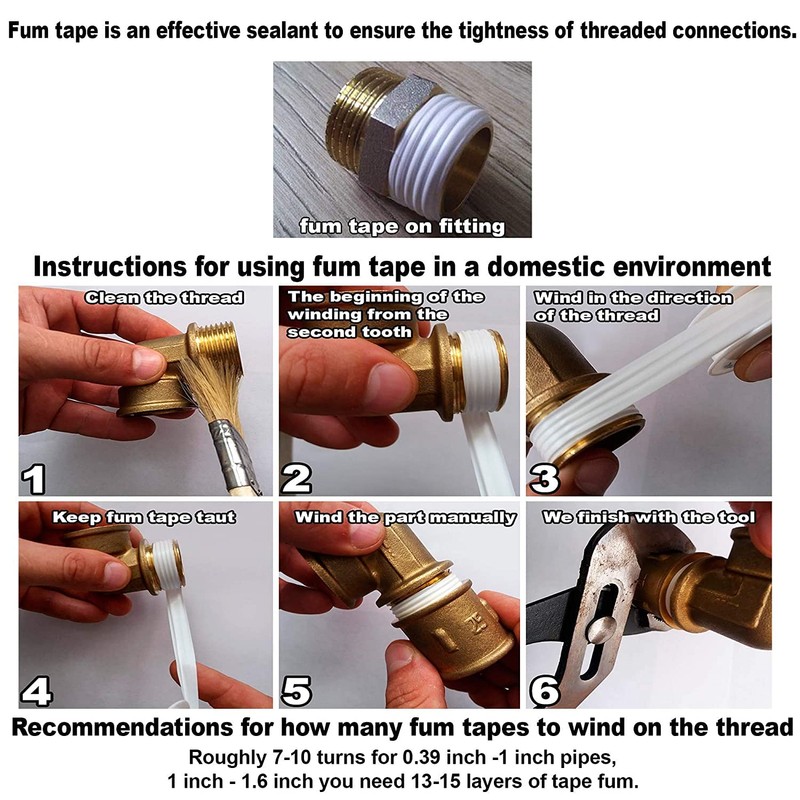 Fum tape is an effective sealant to ensure the tightness of threaded connections.

fum tape on fitting

Instructions for using fum tape in a domestic environment

Clean the thread

1

The beginning of the winding from the second tooth

2

Wind in the direction of the thread

3

Keep fum tape taut

4

Wind the part manually

5

We finish with the tool

6

Recommendations for how many fum tapes to wind on the thread

Roughly 7-10 turns for 0.39 inch -1 inch pipes,
1 inch - 1.6 inch you need 13-15 layers of tape fum.