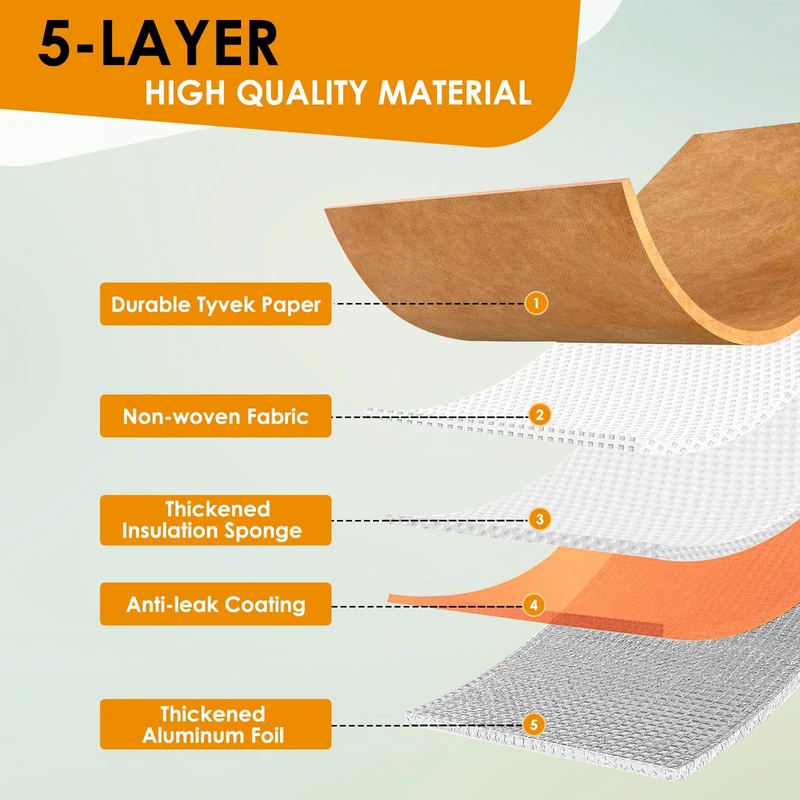 5-LAYER
HIGH QUALITY MATERIAL

Durable Tyvek Paper
1

Non-woven Fabric
2

Thickened Insulation Sponge
3

Anti-leak Coating
4

Thickened Aluminum Foil
5