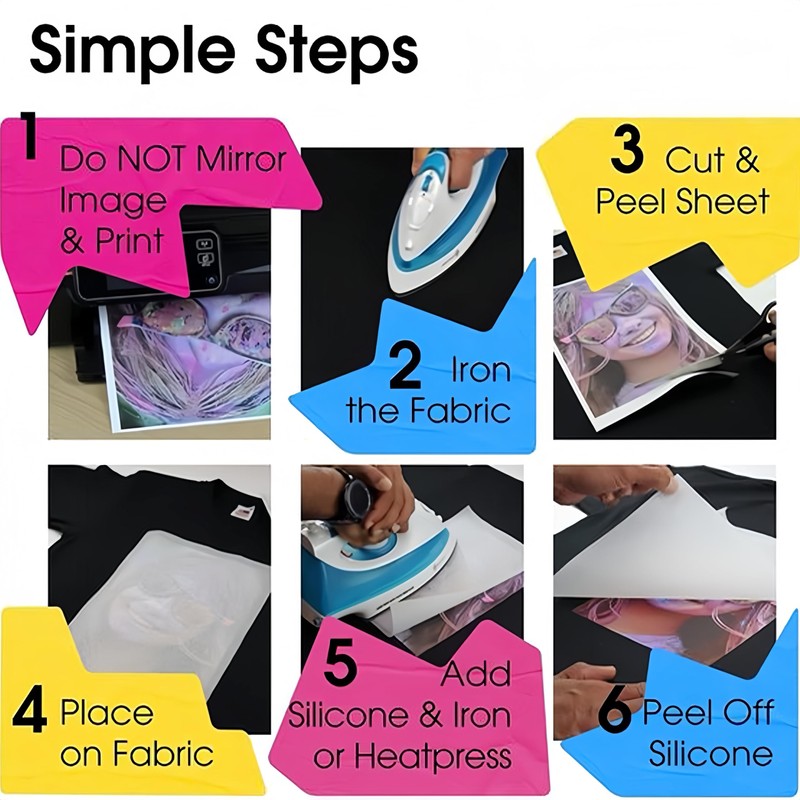 Simple Steps

1 Do NOT Mirror Image & Print

2 Iron the Fabric

3 Cut & Peel Sheet

4 Place on Fabric

5 Add Silicone & Iron or Heatpress

6 Peel Off Silicone