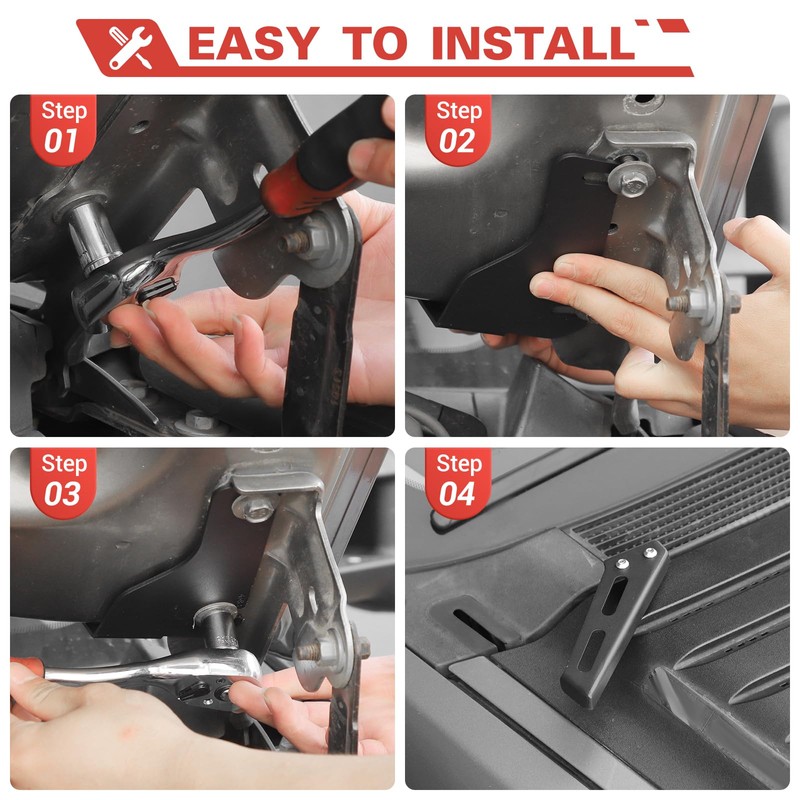 EASY TO INSTALL

Step 01

Step 02

Step 03

Step 04