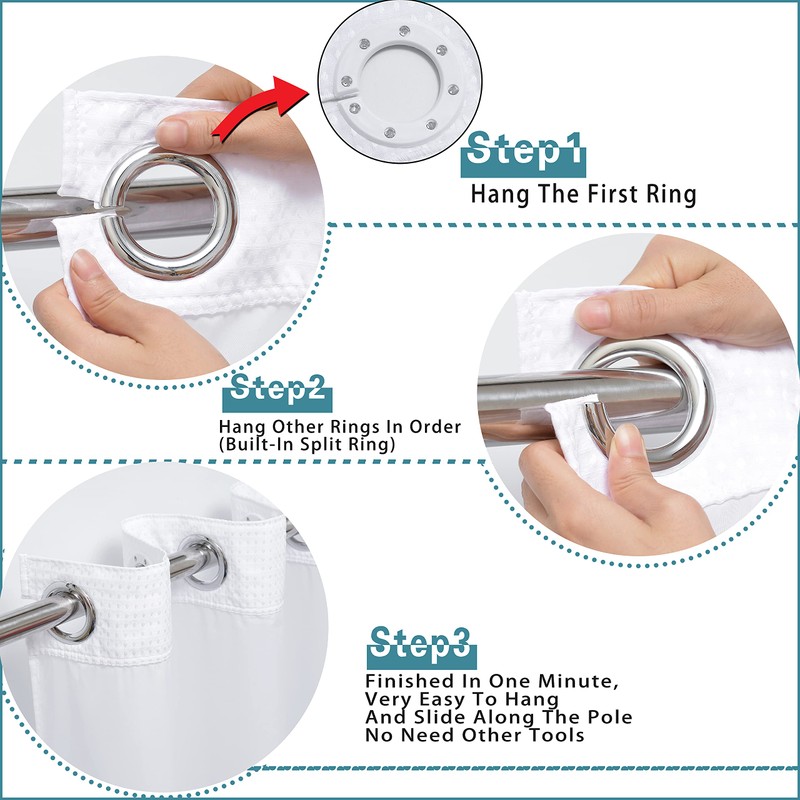 Step1
Hang The First Ring

Step2
Hang Other Rings In Order (Built-In Split Ring)

Step3
Finished In One Minute, Very Easy To Hang And Slide Along The Pole No Need Other Tools