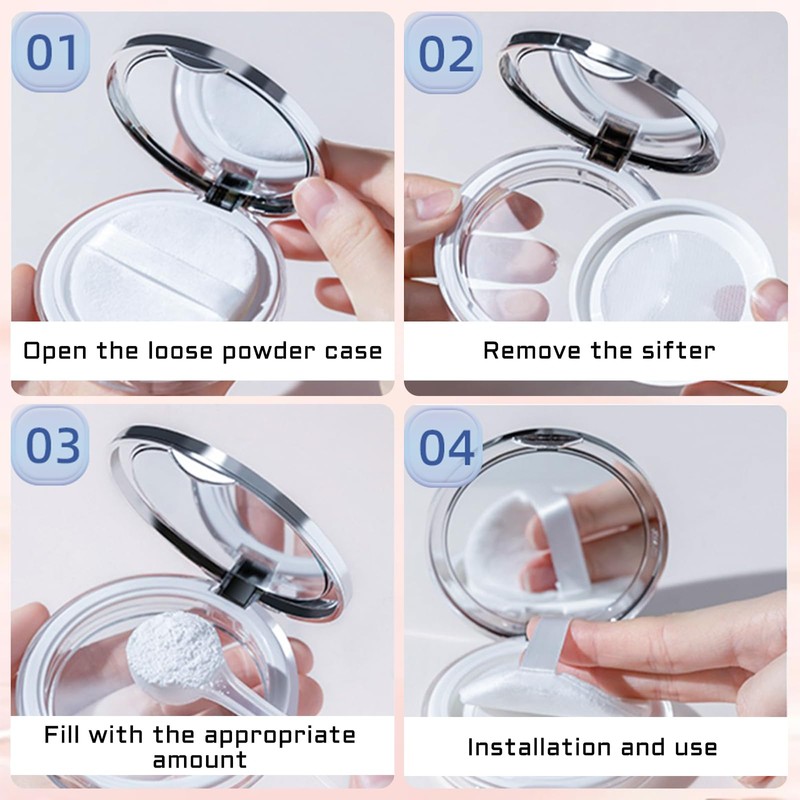 01

Open the loose powder case

02

Remove the sifter

03

Fill with the appropriate amount

04

Installation and use