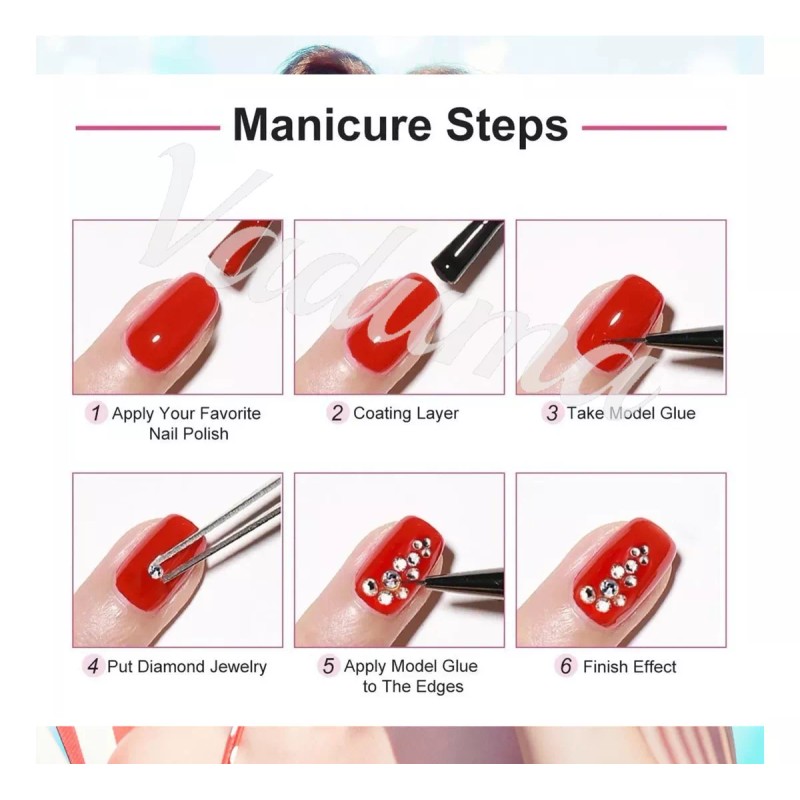 Manicure Steps

Vaduma

1 Apply Your Favorite Nail Polish

2 Coating Layer

3 Take Model Glue

4 Put Diamond Jewelry

5 Apply Model Glue to The Edges

6 Finish Effect