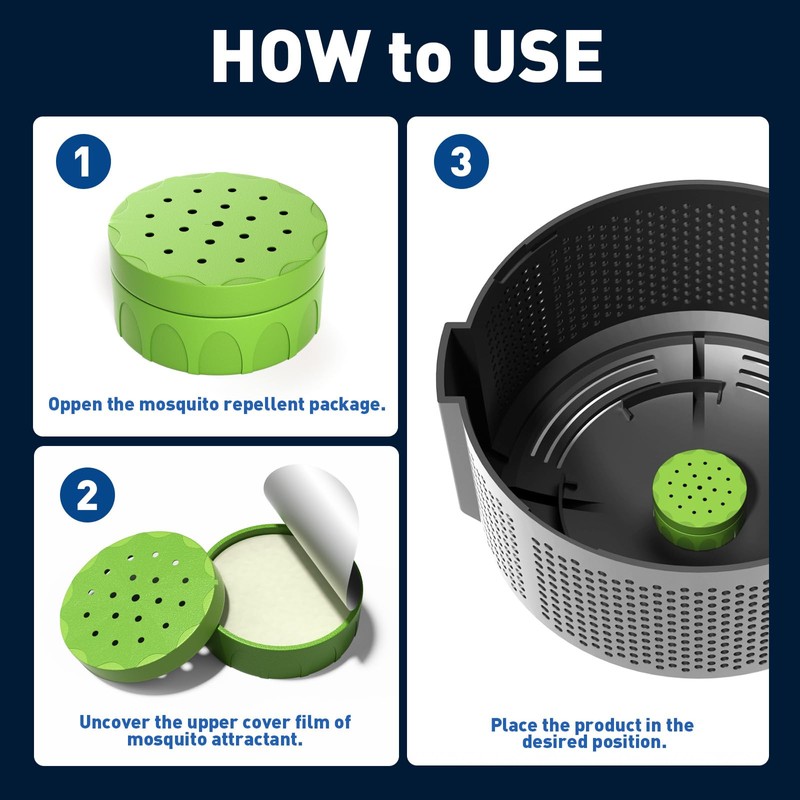 HOW to USE

1

Oppen the mosquito repellent package.

2

Uncover the upper cover film of mosquito attractant.

3

Place the product in the desired position.