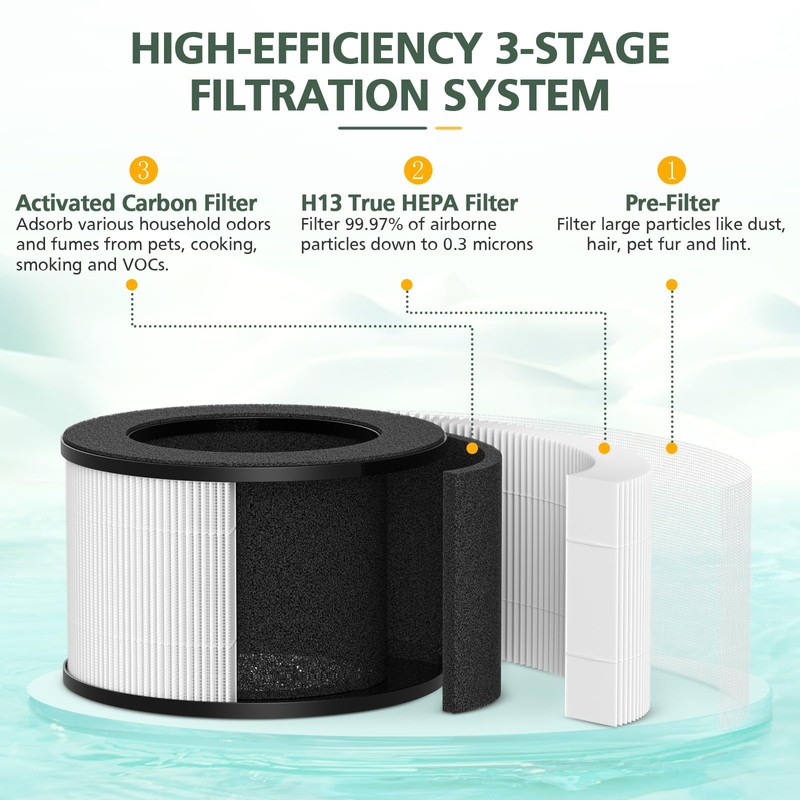 HIGH-EFFICIENCY 3-STAGE FILTRATION SYSTEM

3
Activated Carbon Filter
Adsorb various household odors and fumes from pets, cooking, smoking and VOCs.

2
H13 True HEPA Filter
Filter 99.97% of airborne particles down to 0.3 microns

1
Pre-Filter
Filter large particles like dust, hair, pet fur and lint.