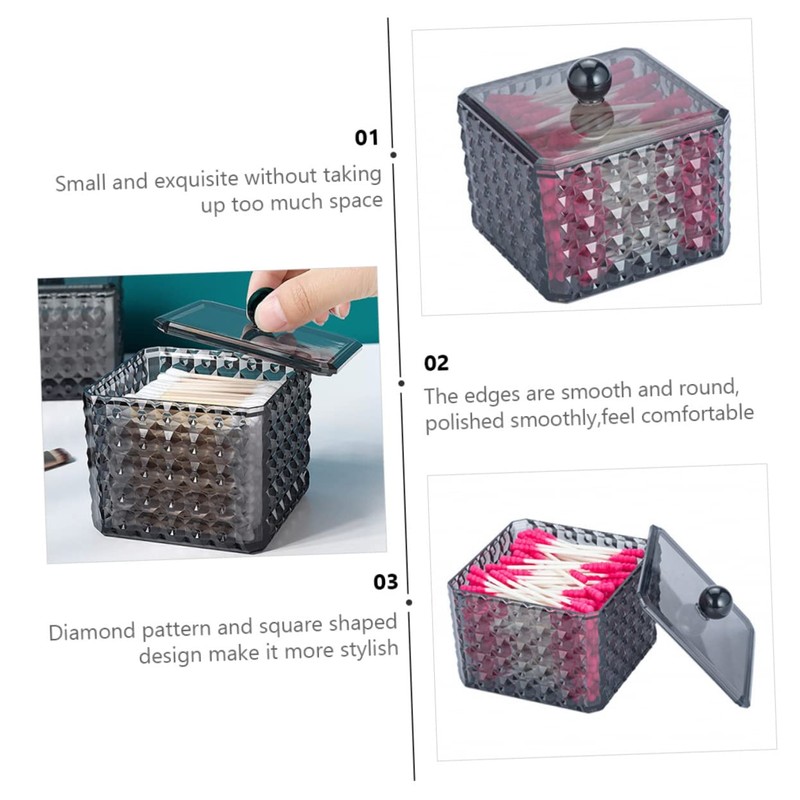 01
Small and exquisite without taking up too much space

02
The edges are smooth and round, polished smoothly,feel comfortable

03
Diamond pattern and square shaped design make it more stylish