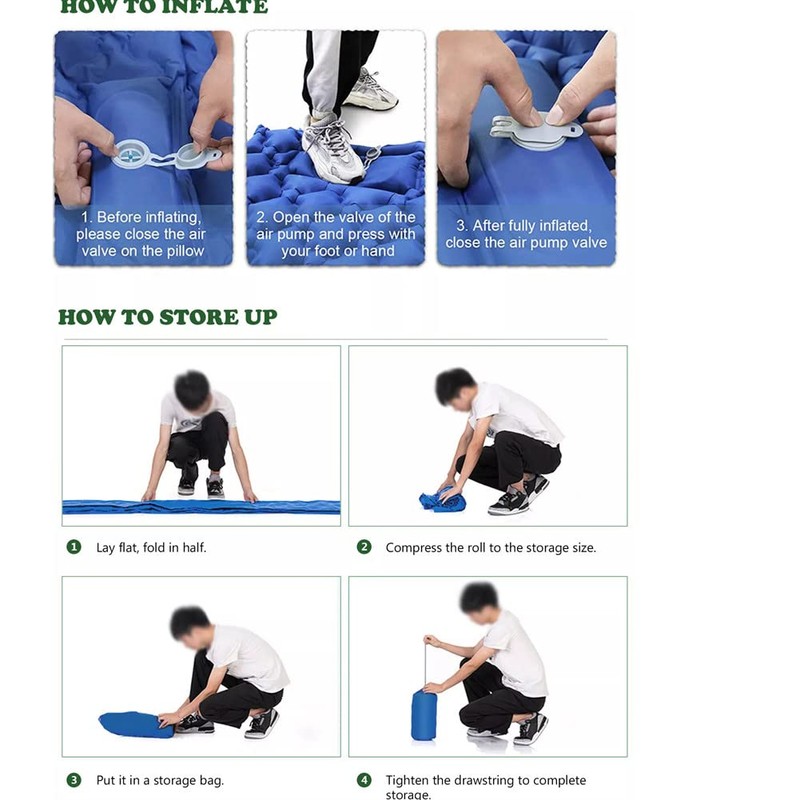 HOW TO INFLATE

1. Before inflating, please close the air valve on the pillow

2. Open the valve of the air pump and press with your foot or hand

3. After fully inflated, close the air pump valve

HOW TO STORE UP

1 Lay flat, fold in half.

2 Compress the roll to the storage size.

3 Put it in a storage bag.

4 Tighten the drawstring to complete storage.