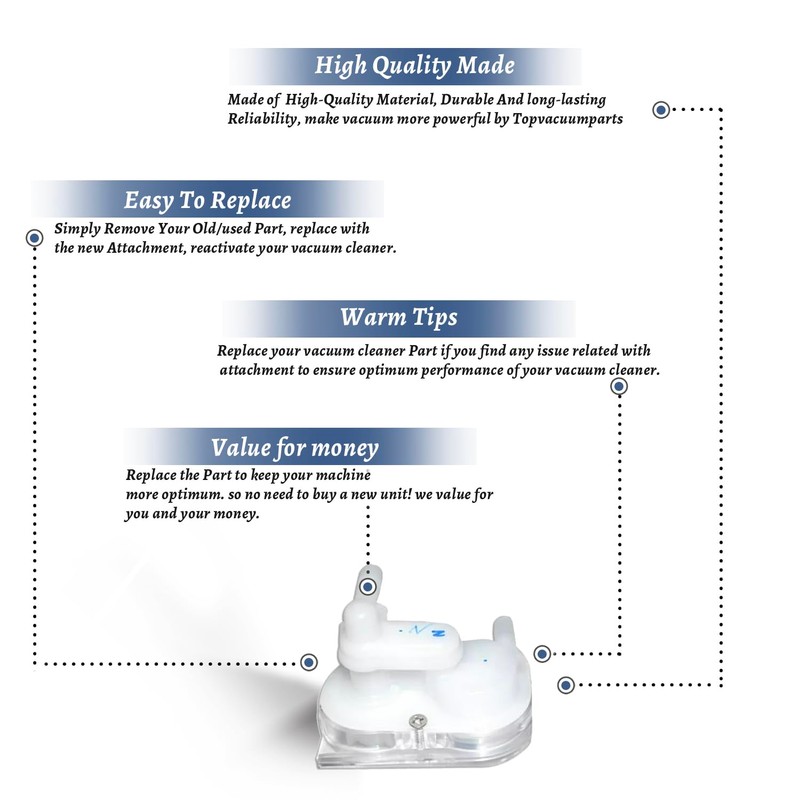 High Quality Made

Made of High-Quality Material, Durable And long-lasting Reliability, make vacuum more powerful by Topvacuumparts

Easy To Replace

Simply Remove Your Old/used Part, replace with the new Attachment, reactivate your vacuum cleaner.

Warm Tips

Replace your vacuum cleaner Part if you find any issue related with attachment to ensure optimum performance of your vacuum cleaner.

Value for money

Replace the Part to keep your machine more optimum. so no need to buy a new unit! we value for you and your money.

N