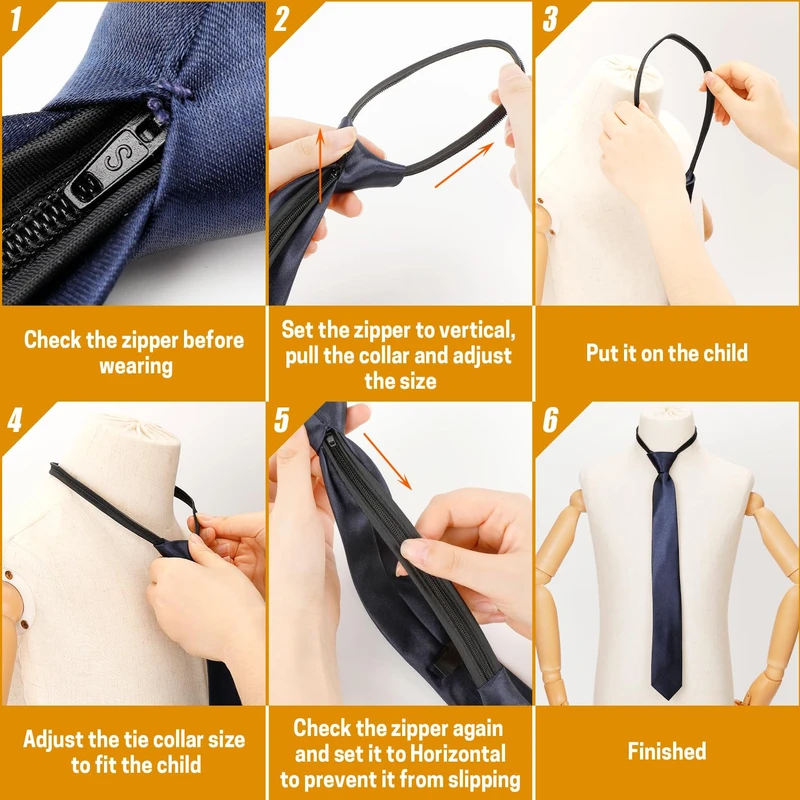 1

S

Check the zipper before wearing

2

Set the zipper to vertical, pull the collar and adjust the size

3

Put it on the child

4

Adjust the tie collar size to fit the child

5

Check the zipper again and set it to Horizontal to prevent it from slipping

6

Finished