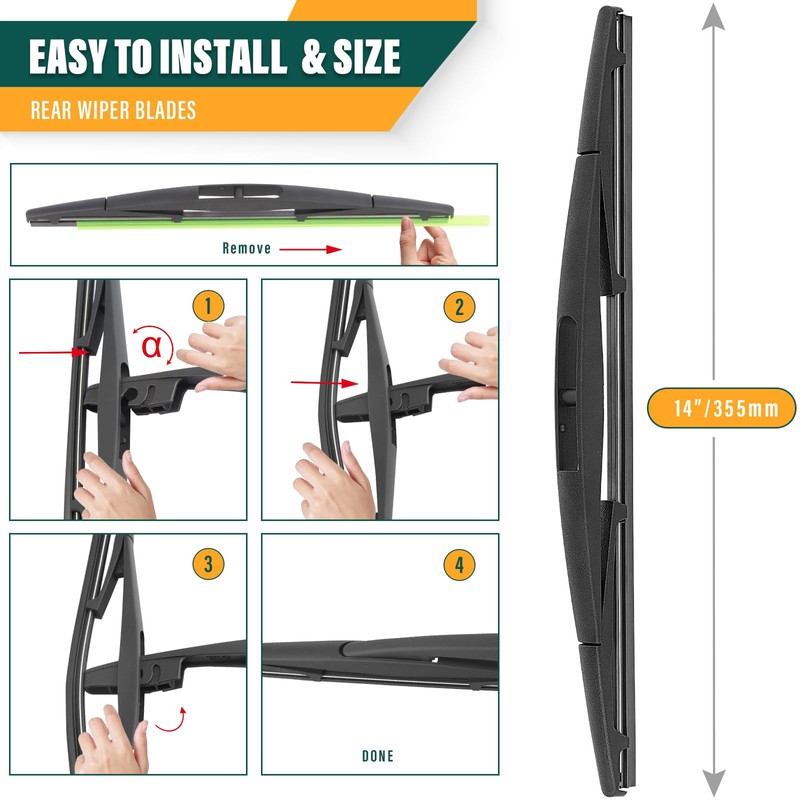 EASY TO INSTALL & SIZE

REAR WIPER BLADES

Remove

1

α

2

3

4

DONE

14"/355mm