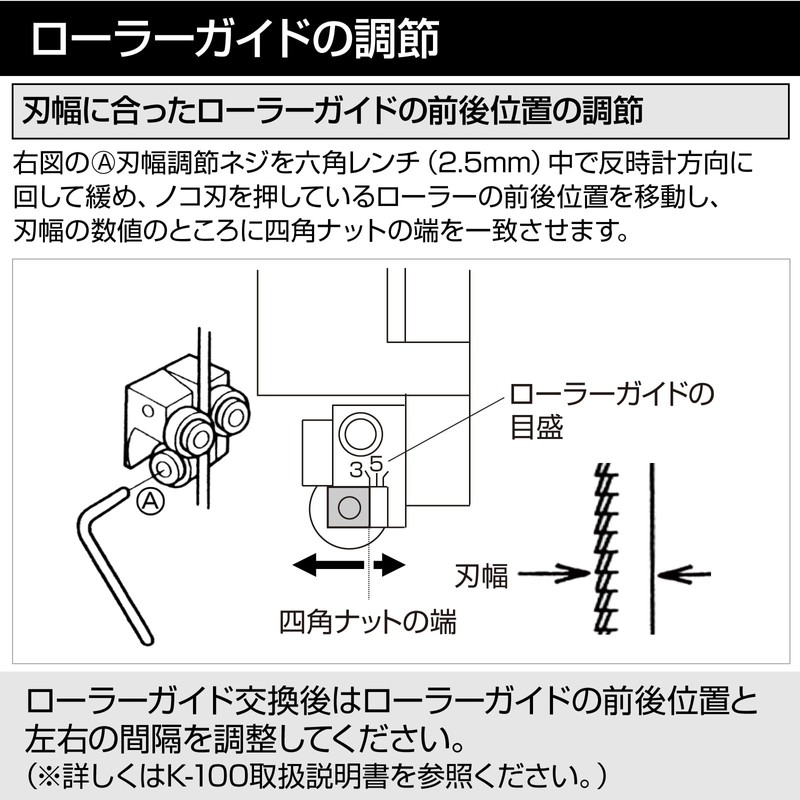 ローラーガイドの調節

刃幅に合ったローラーガイドの前後位置の調節

右図のⒶ刃幅調節ネジを六角レンチ（2.5mm）中で反時計方向に回して緩め、ノコ刃を押しているローラーの前後位置を移動し、刃幅の数値のところに四角ナットの端を一致させます。

Ⓐ

ローラーガイドの目盛

3 5

四角ナットの端

刃幅

ローラーガイド交換後はローラーガイドの前後位置と左右の間隔を調整してください。
（※詳しくはK-100取扱説明書を参照ください。）