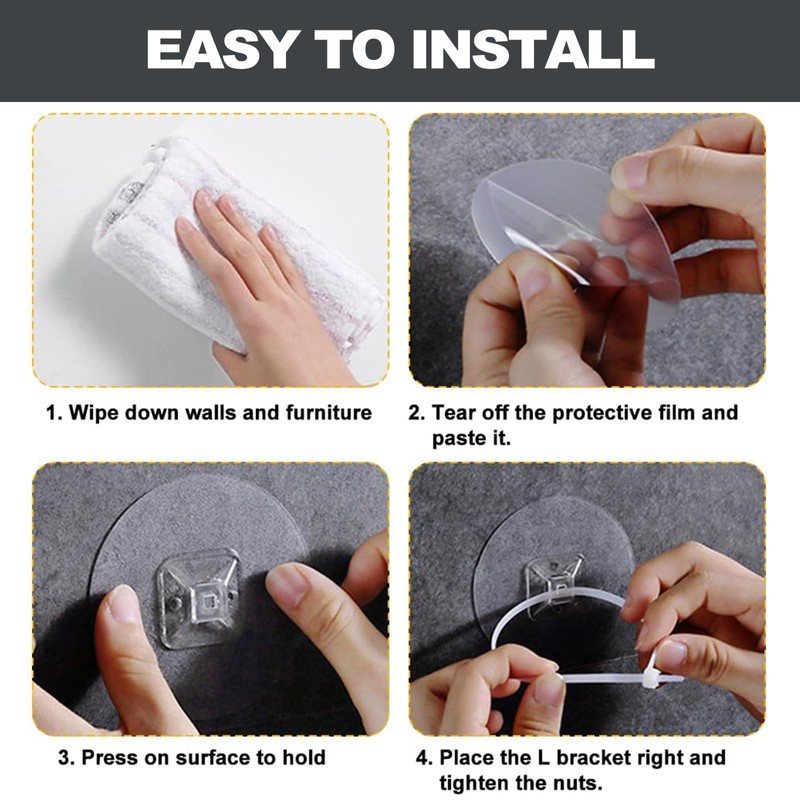 EASY TO INSTALL

1. Wipe down walls and furniture

2. Tear off the protective film and paste it.

3. Press on surface to hold

4. Place the L bracket right and tighten the nuts.