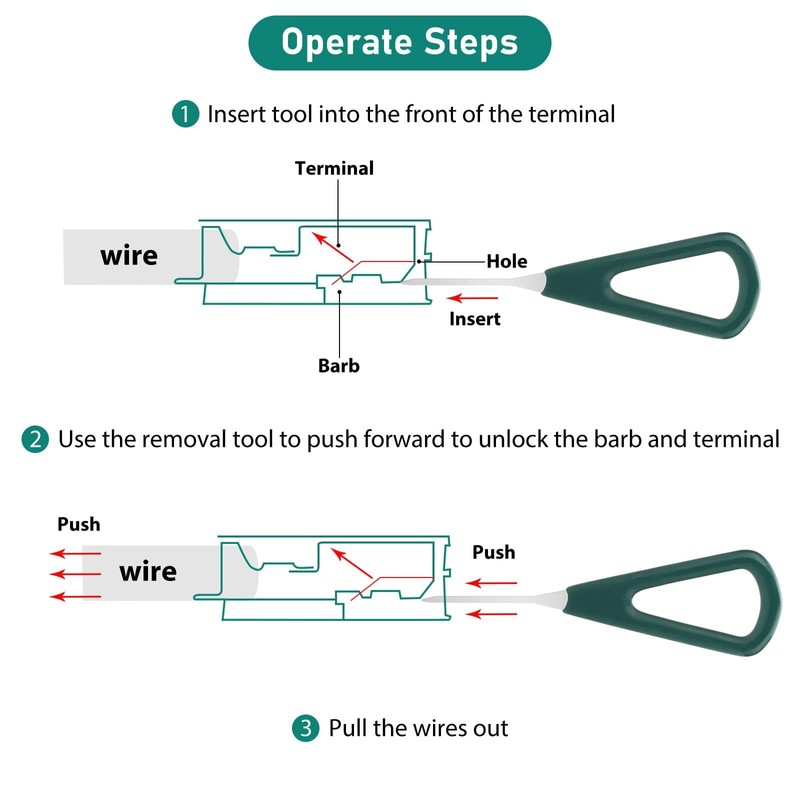 Operate Steps

1 Insert tool into the front of the terminal

Terminal

wire

Hole

Insert

Barb

2 Use the removal tool to push forward to unlock the barb and terminal

Push

wire

Push

3 Pull the wires out