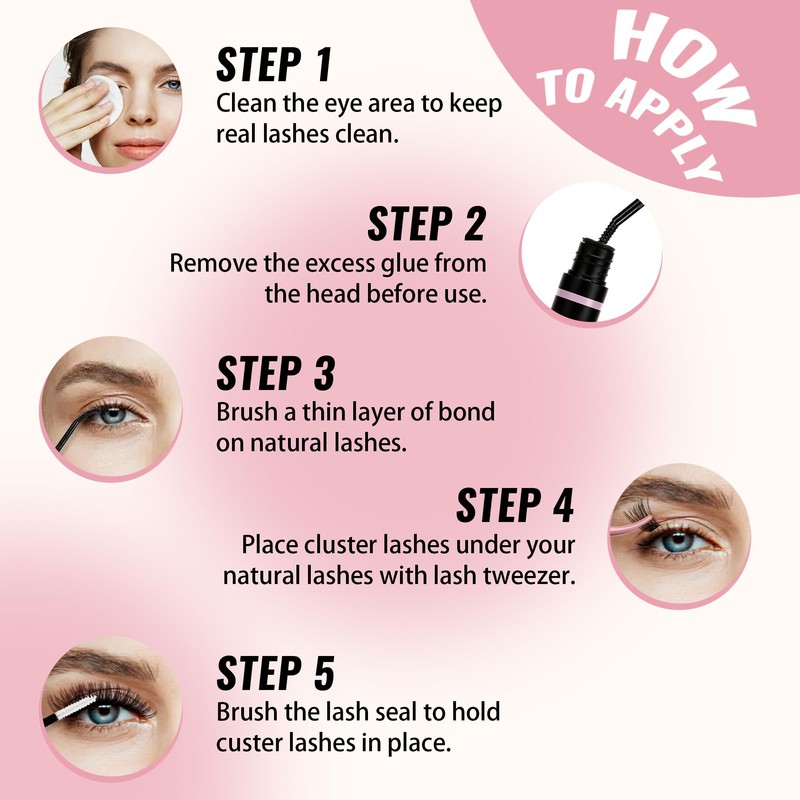 HOW TO APPLY

STEP 1
Clean the eye area to keep real lashes clean.

STEP 2
Remove the excess glue from the head before use.

STEP 3
Brush a thin layer of bond on natural lashes.

STEP 4
Place cluster lashes under your natural lashes with lash tweezer.

STEP 5
Brush the lash seal to hold custer lashes in place.