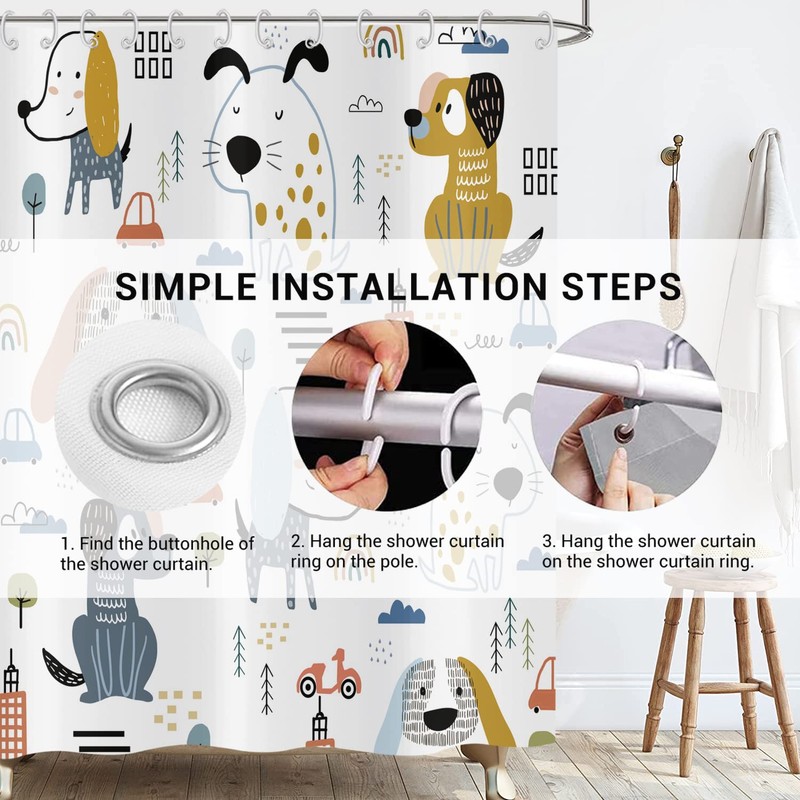 SIMPLE INSTALLATION STEPS

1. Find the buttonhole of the shower curtain.

2. Hang the shower curtain ring on the pole.

3. Hang the shower curtain on the shower curtain ring.