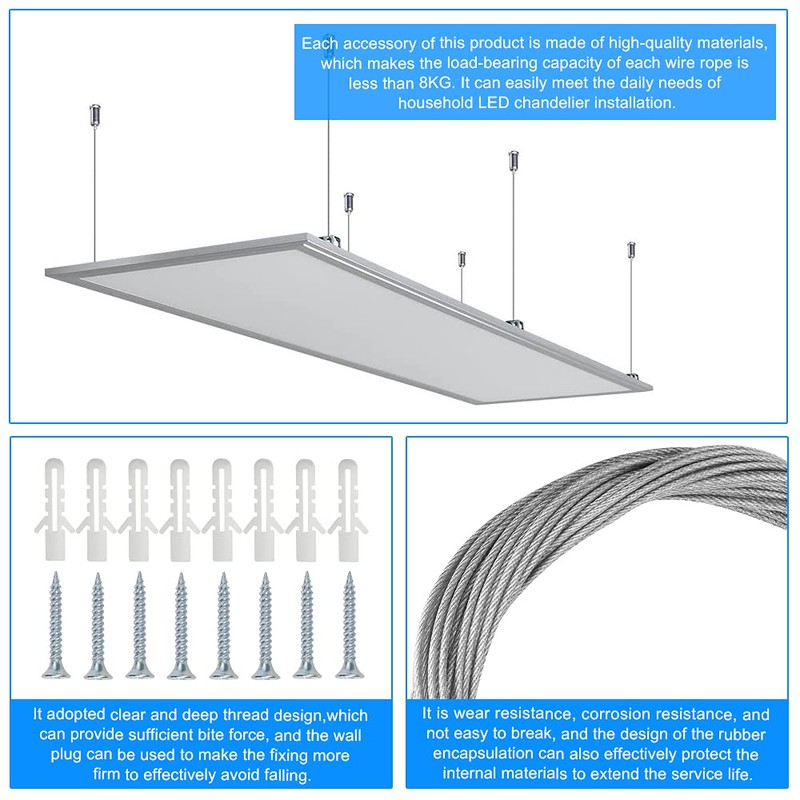 Each accessory of this product is made of high-quality materials, which makes the load-bearing capacity of each wire rope is less than 8KG. It can easily meet the daily needs of household LED chandelier installation.

It adopted clear and deep thread design,which can provide sufficient bite force, and the wall plug can be used to make the fixing more firm to effectively avoid falling.

It is wear resistance, corrosion resistance, and not easy to break, and the design of the rubber encapsulation can also effectively protect the internal materials to extend the service life.