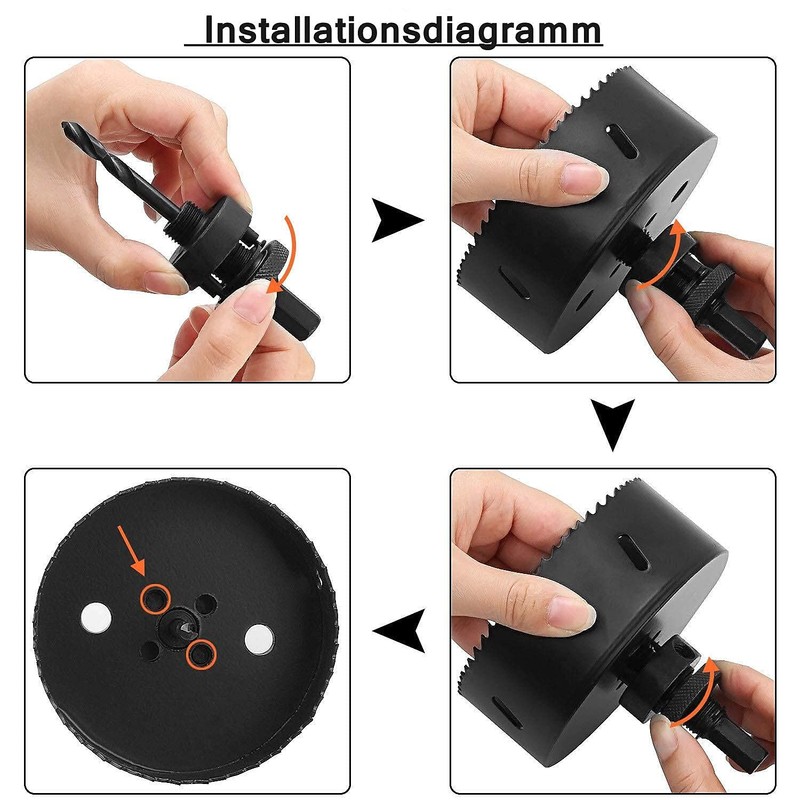 Installationsdiagramm