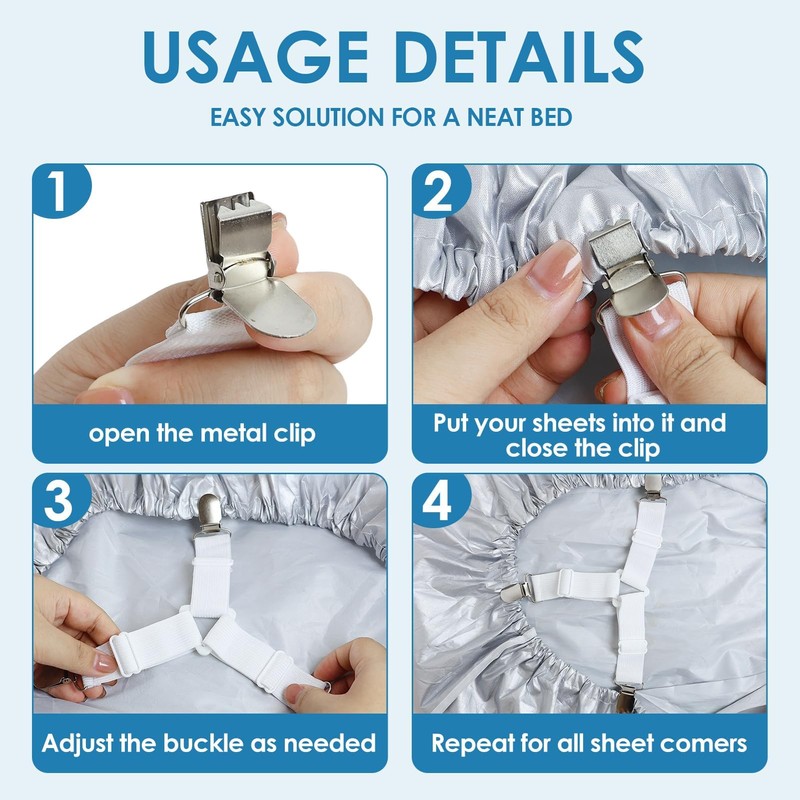 USAGE DETAILS

EASY SOLUTION FOR A NEAT BED

1

open the metal clip

2

Put your sheets into it and close the clip

3

Adjust the buckle as needed

4

Repeat for all sheet comers