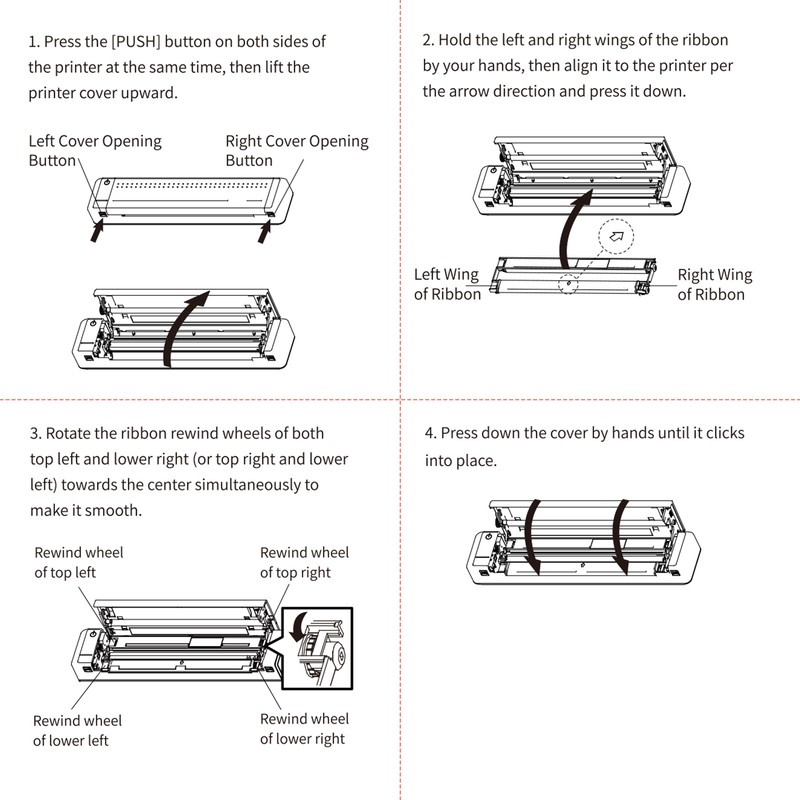 1. Press the [PUSH] button on both sides of the printer at the same time, then lift the printer cover upward.

Left Cover Opening Button

Right Cover Opening Button

2. Hold the left and right wings of the ribbon by your hands, then align it to the printer per the arrow direction and press it down.

Left Wing of Ribbon

Right Wing of Ribbon

3. Rotate the ribbon rewind wheels of both top left and lower right (or top right and lower left) towards the center simultaneously to make it smooth.

Rewind wheel of top left

Rewind wheel of top right

Rewind wheel of lower left

Rewind wheel of lower right

4. Press down the cover by hands until it clicks into place.