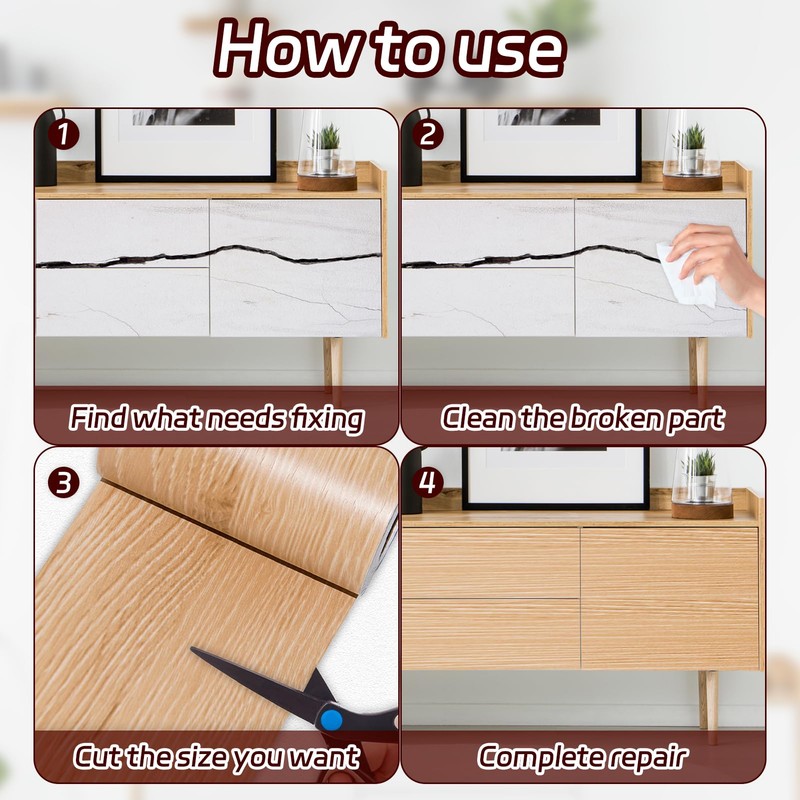 How to use

1
Find what needs fixing

2
Clean the broken part

3
Cut the size you want

4
Complete repair