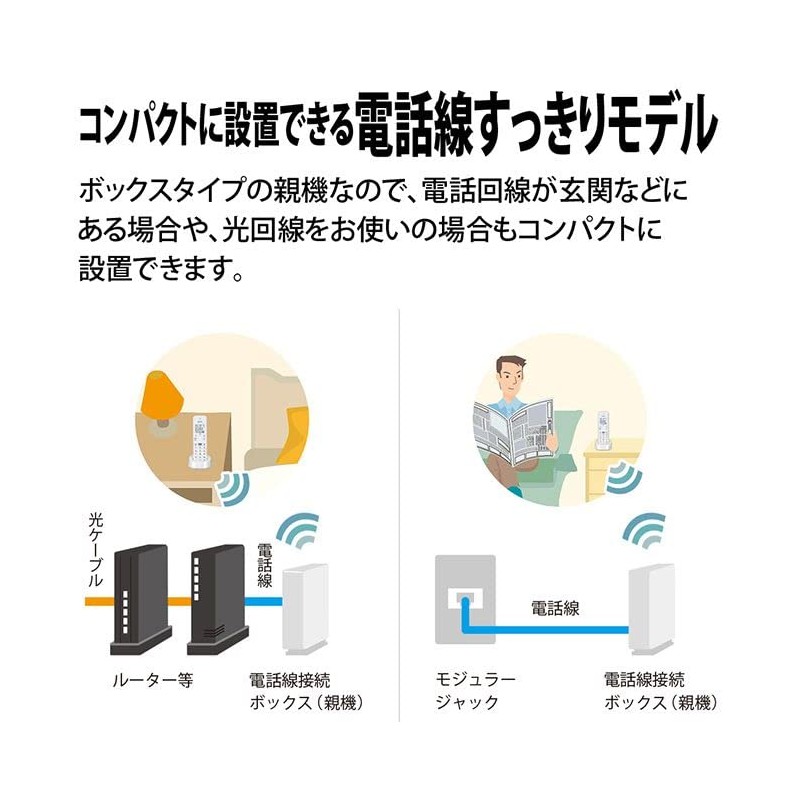 コンパクトに設置できる電話線すっきりモデル

ボックスタイプの親機なので、電話回線が玄関などにある場合や、光回線をお使いの場合もコンパクトに設置できます。

光ケーブル

電話線

ルーター等

電話線接続ボックス（親機）

電話線

モジュラージャック

電話線接続ボックス（親機）