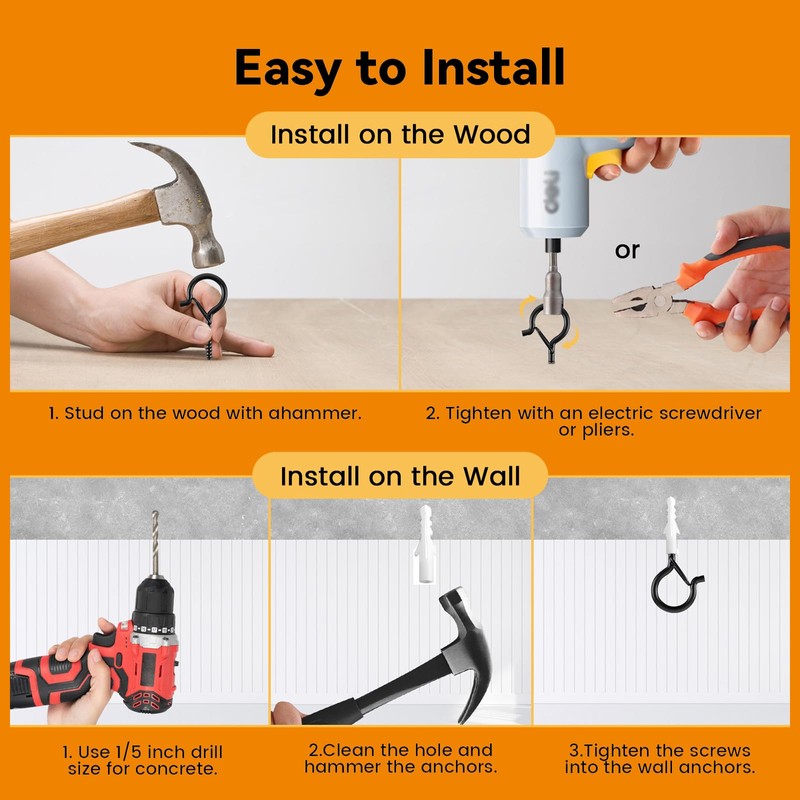 Easy to Install

Install on the Wood

or

1. Stud on the wood with ahammer.

2. Tighten with an electric screwdriver or pliers.

Install on the Wall

1. Use 1/5 inch drill size for concrete.

2.Clean the hole and hammer the anchors.

3.Tighten the screws into the wall anchors.