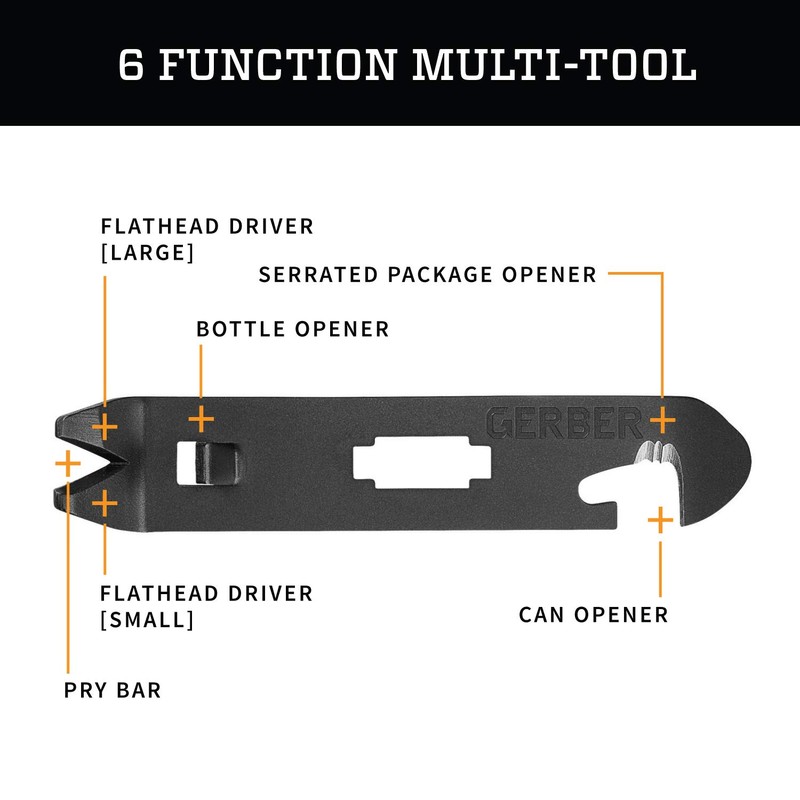 6 FUNCTION MULTI-TOOL

FLATHEAD DRIVER [LARGE]

SERRATED PACKAGE OPENER

BOTTLE OPENER

GERBER

FLATHEAD DRIVER [SMALL]

CAN OPENER

PRY BAR