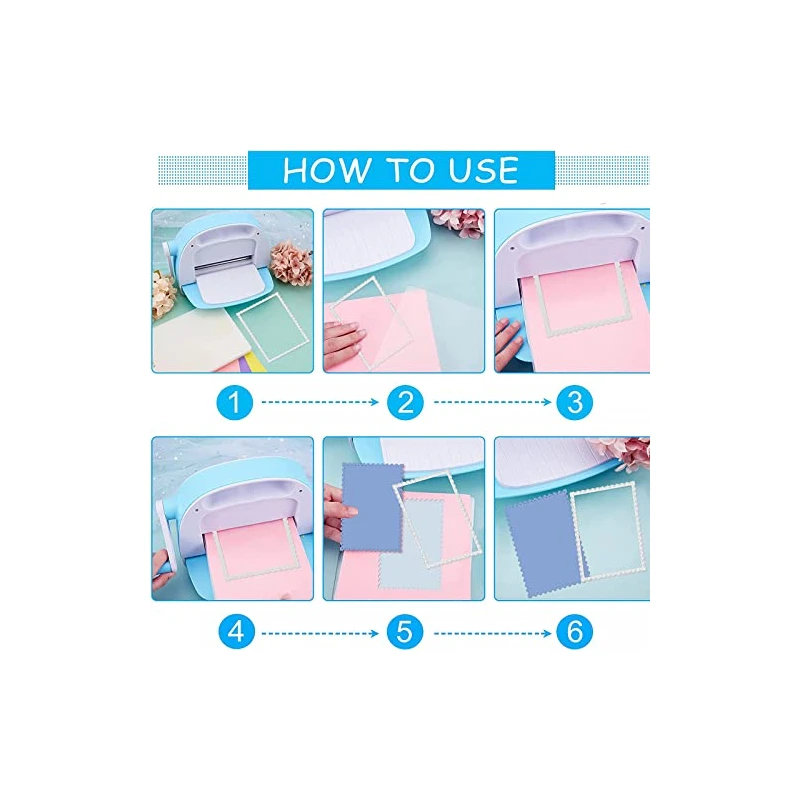 HOW TO USE

1

2

3

4

5

6