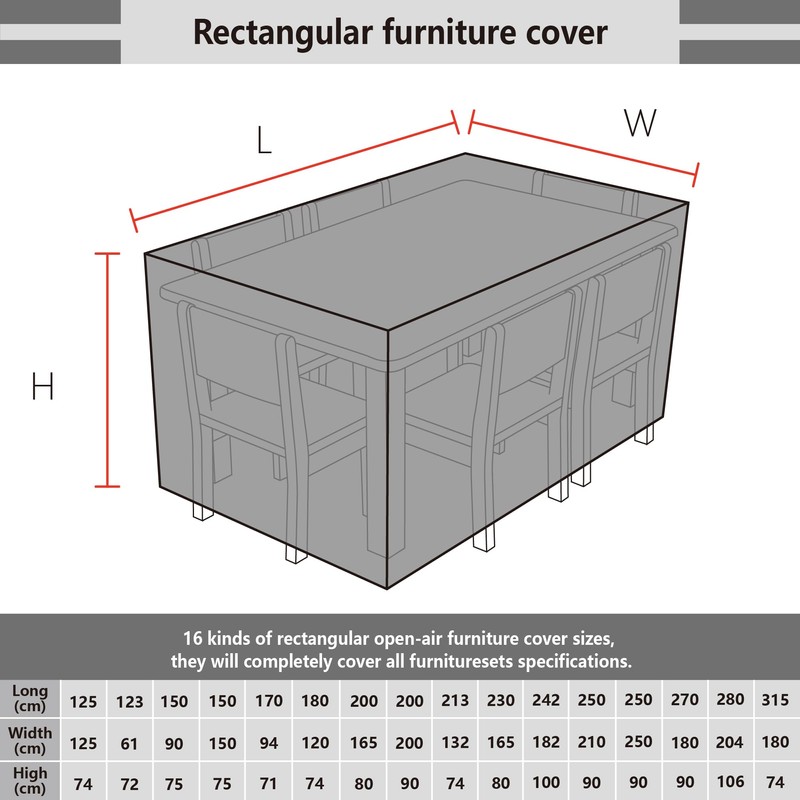 Rectangular furniture cover

L

W

H

16 kinds of rectangular open-air furniture cover sizes, they will completely cover all furnituresets specifications.

| Long (cm) | 125 | 123 | 150 | 150 | 170 | 180 | 200 | 200 | 213 | 230 | 242 | 250 | 250 | 270 | 280 | 315 |
|---|---|---|---|---|---|---|---|---|---|---|---|---|---|---|---|---|
| Width (cm) | 125 | 61 | 90 | 150 | 94 | 120 | 165 | 200 | 132 | 165 | 182 | 210 | 250 | 180 | 204 | 180 |
| High (cm) | 74 | 72 | 75 | 75 | 71 | 74 | 80 | 90 | 74 | 80 | 100 | 90 | 90 | 90 | 106 | 74 |