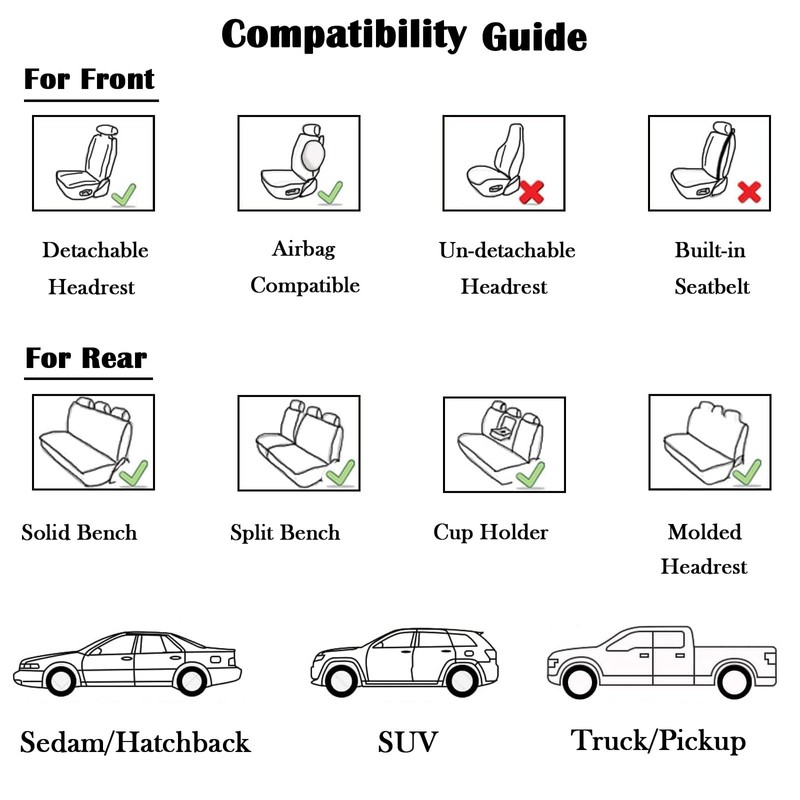 Compatibility Guide

For Front

Detachable Headrest

Airbag Compatible

Un-detachable Headrest

Built-in Seatbelt

For Rear

Solid Bench

Split Bench

Cup Holder

Molded Headrest

Sedam/Hatchback

SUV

Truck/Pickup