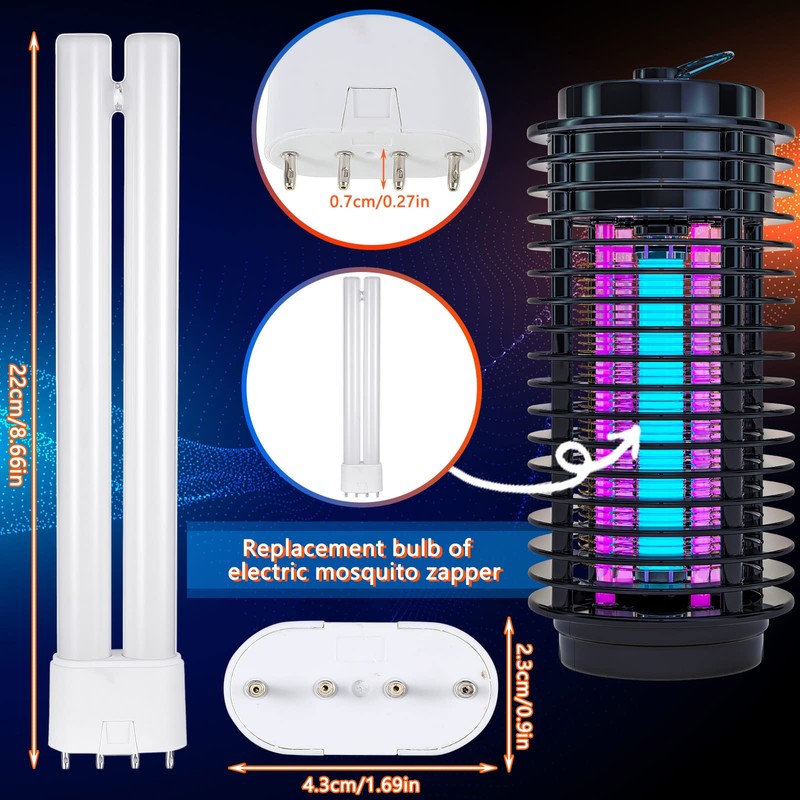 22cm/8.66in

0.7cm/0.27in

Replacement bulb of electric mosquito zapper

2.3cm/0.9in

4.3cm/1.69in