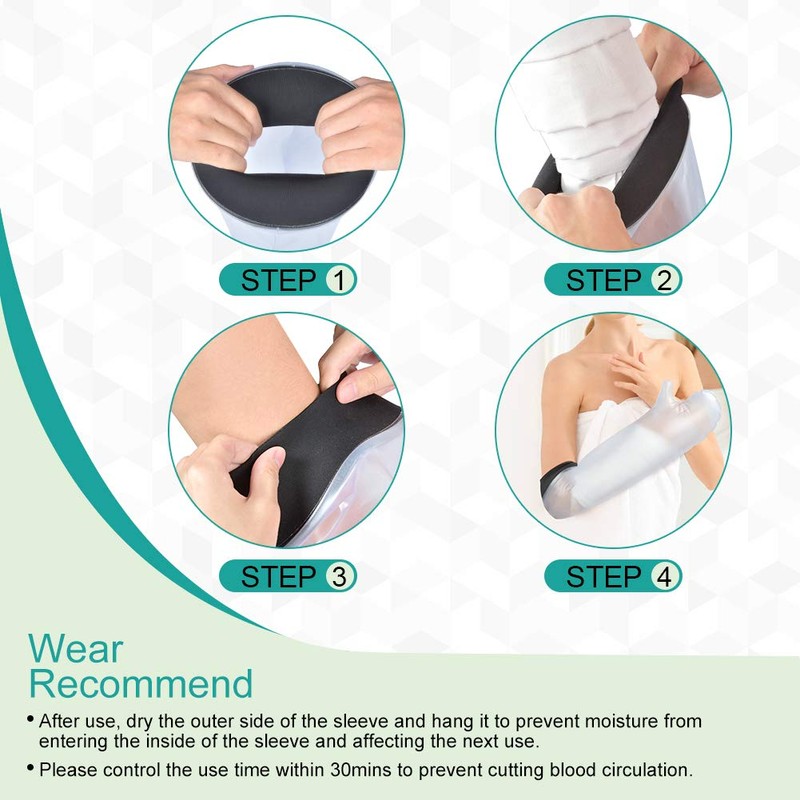 STEP 1

STEP 2

STEP 3

STEP 4

Wear Recommend

• After use, dry the outer side of the sleeve and hang it to prevent moisture from entering the inside of the sleeve and affecting the next use.

• Please control the use time within 30mins to prevent cutting blood circulation.