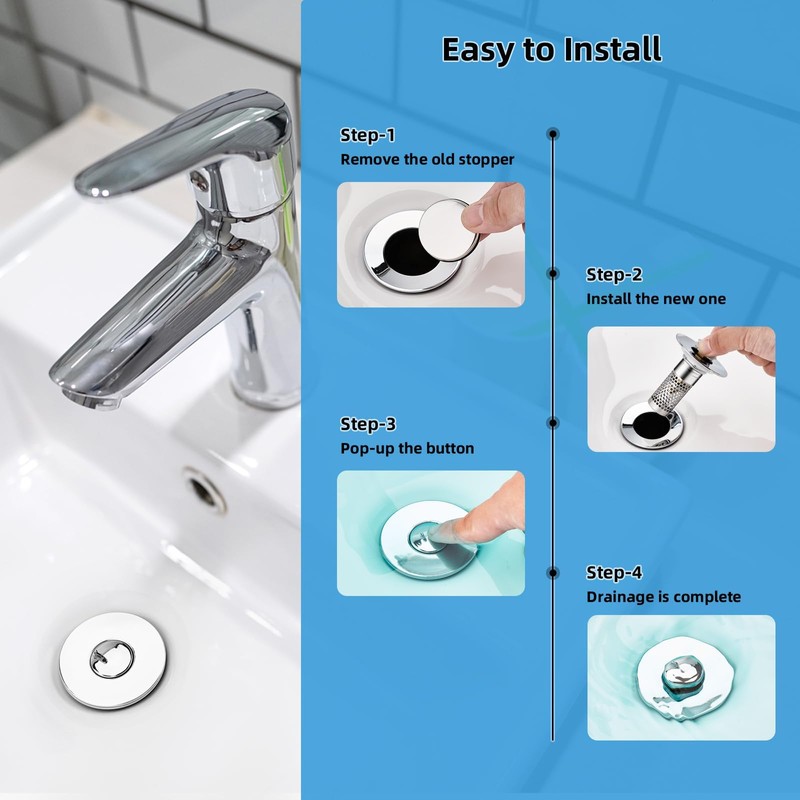 Easy to Install

Step-1
Remove the old stopper

Step-2
Install the new one

Step-3
Pop-up the button

Step-4
Drainage is complete