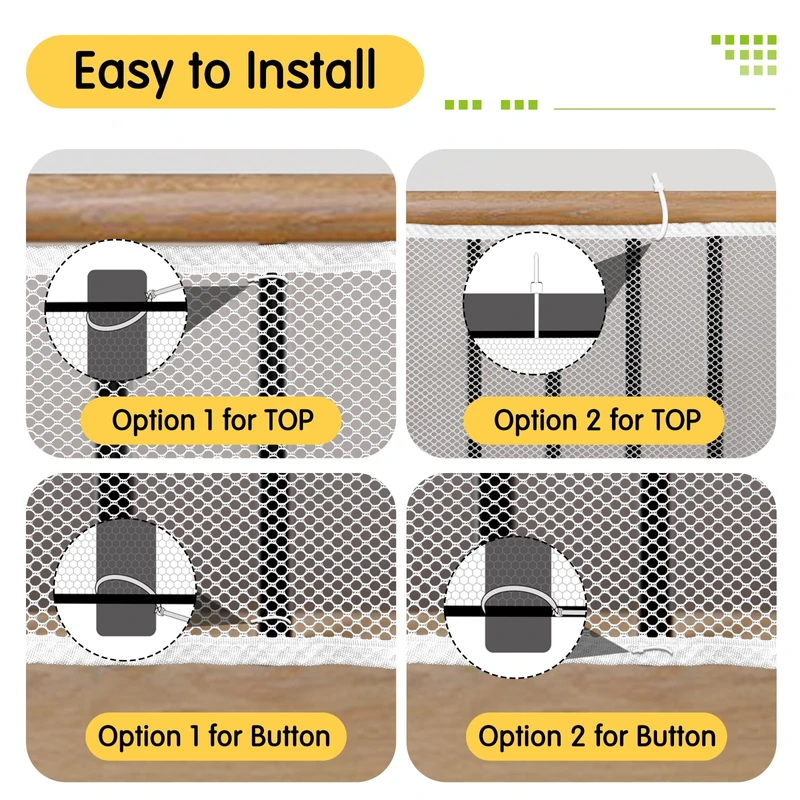 Easy to Install

Option 1 for TOP

Option 2 for TOP

Option 1 for Button

Option 2 for Button