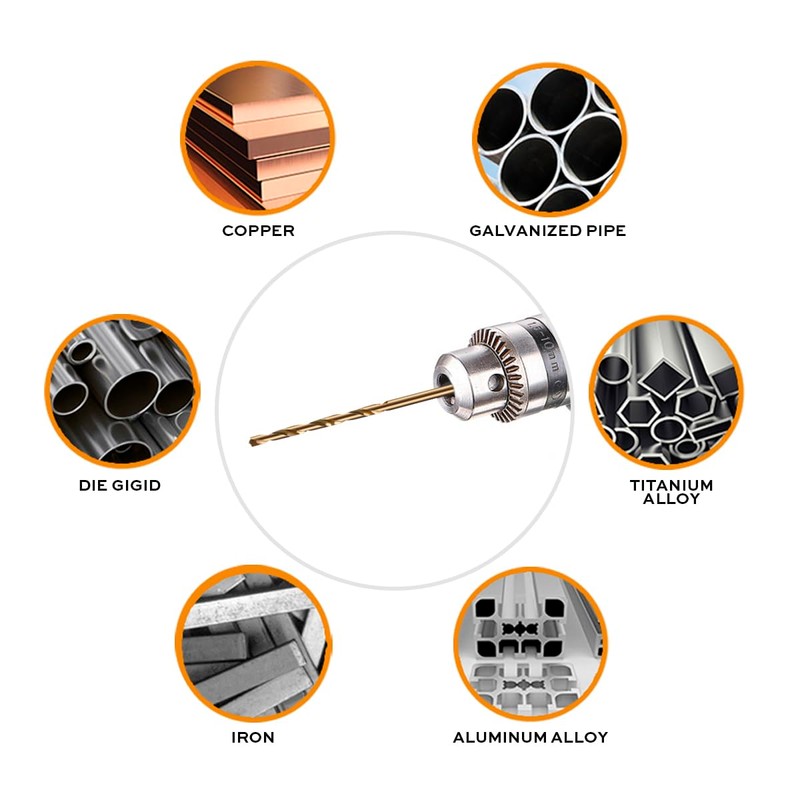 COPPER

GALVANIZED PIPE

DIE GIGID

TITANIUM ALLOY

IRON

ALUMINUM ALLOY