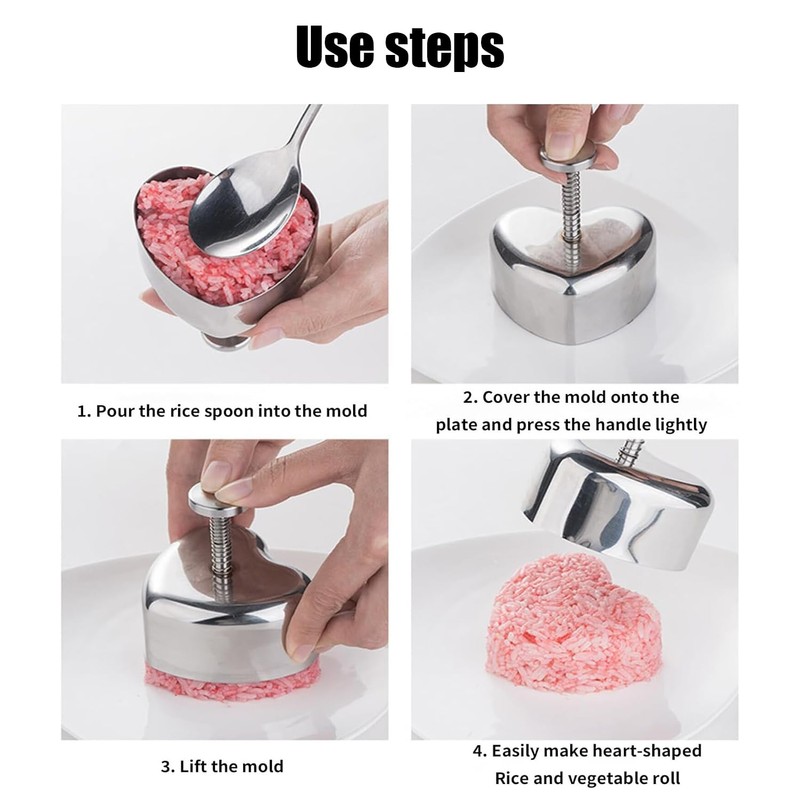 Use steps

1. Pour the rice spoon into the mold

2. Cover the mold onto the plate and press the handle lightly

3. Lift the mold

4. Easily make heart-shaped Rice and vegetable roll